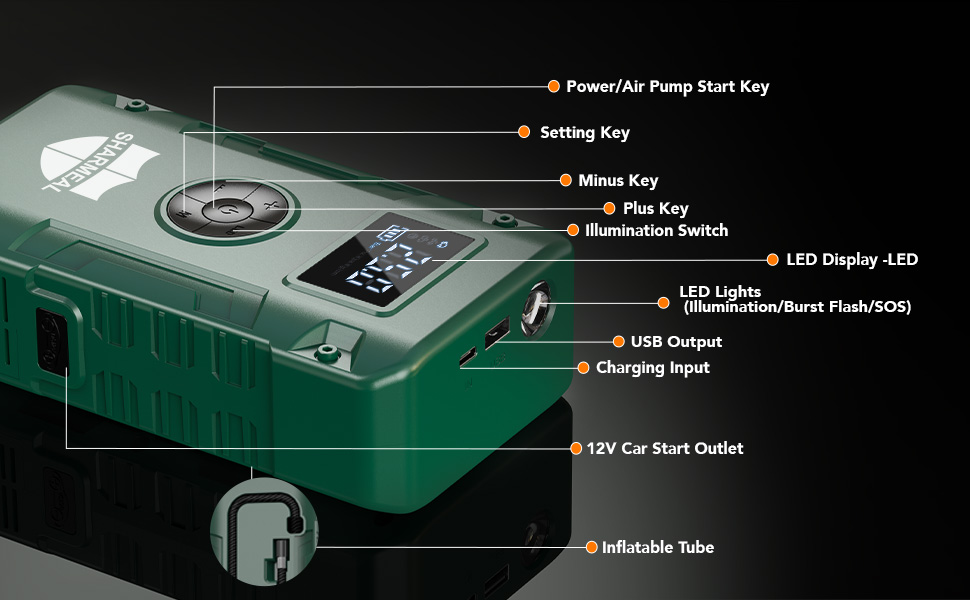 SHARMEAL

Power/Air Pump Start Key

Setting Key

Minus Key

Plus Key

Illumination Switch

LED Display -LED

LED Lights
(Illumination/Burst Flash/SOS)

USB Output

Charging Input

12V Car Start Outlet

Inflatable Tube