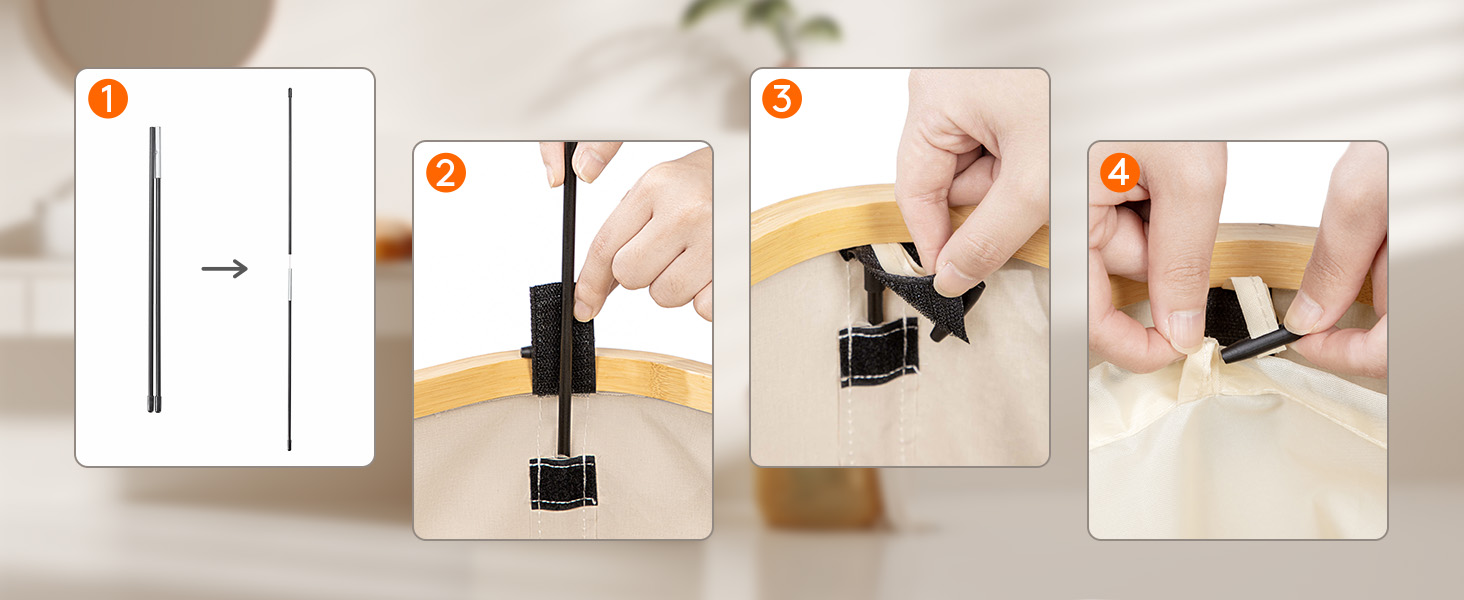 1

2

3

4