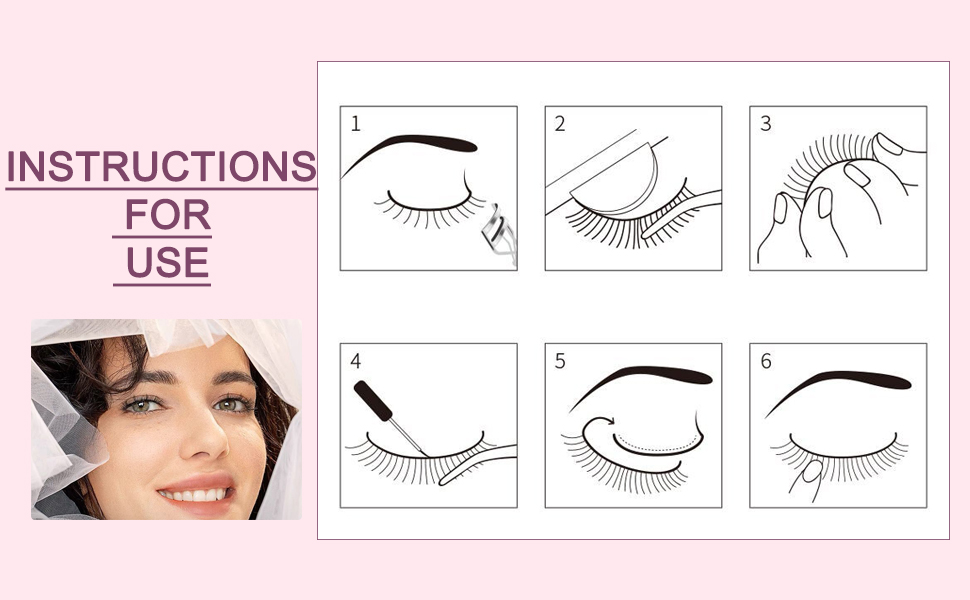 INSTRUCTIONS
FOR
USE

1

2

3

4

5

6