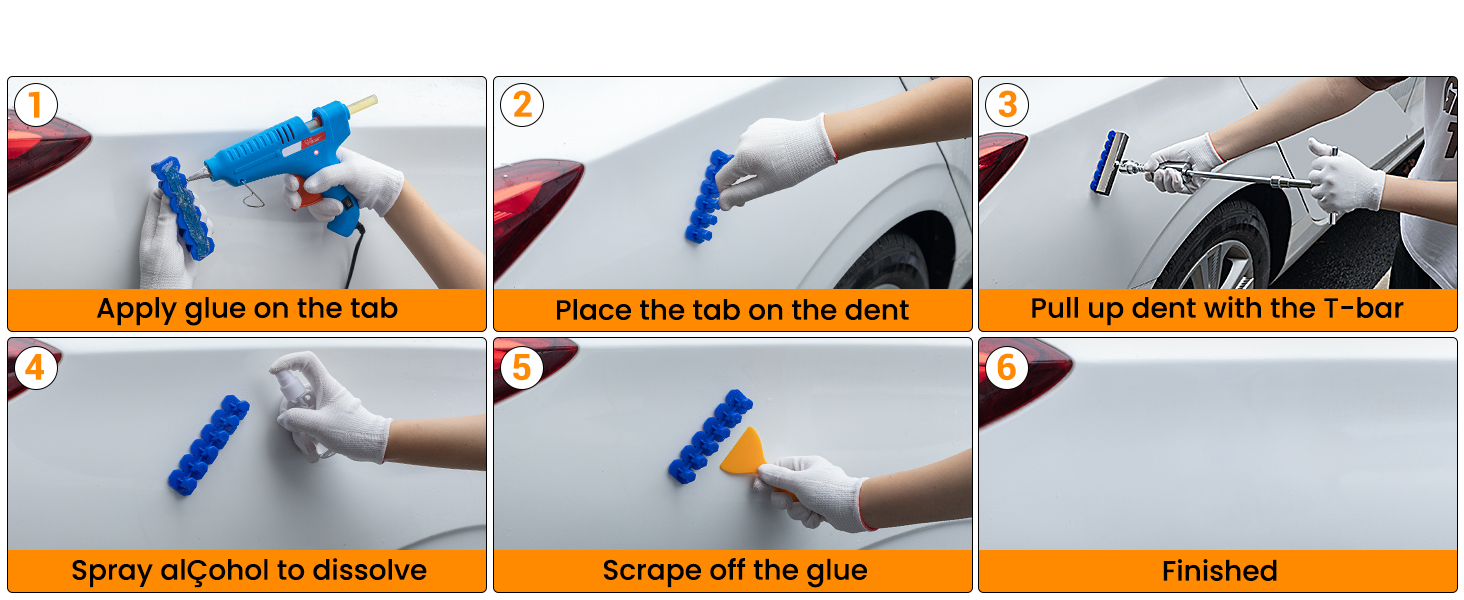 1
Apply glue on the tab

2
Place the tab on the dent

3
Pull up dent with the T-bar

4
Spray alÇohol to dissolve

5
Scrape off the glue

6
Finished