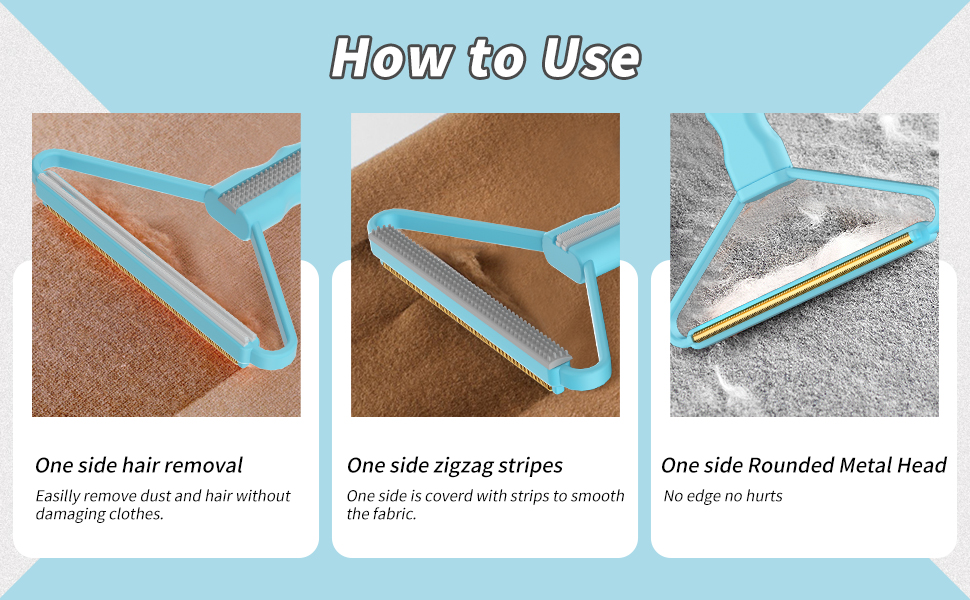 How to Use

One side hair removal

Easilly remove dust and hair without damaging clothes.

One side zigzag stripes

One side is coverd with strips to smooth the fabric.

One side Rounded Metal Head

No edge no hurts