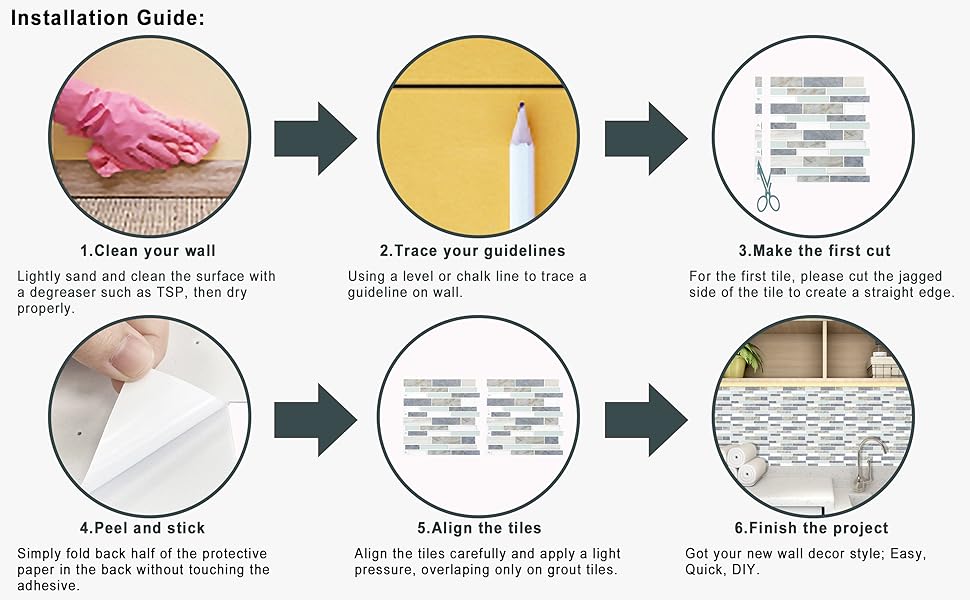 Installation Guide:

1.Clean your wall

Lightly sand and clean the surface with a degreaser such as TSP, then dry properly.

2.Trace your guidelines

Using a level or chalk line to trace a guideline on wall.

3.Make the first cut

For the first tile, please cut the jagged side of the tile to create a straight edge.

4.Peel and stick

Simply fold back half of the protective paper in the back without touching the adhesive.

5.Align the tiles

Align the tiles carefully and apply a light pressure, overlaping only on grout tiles.

6.Finish the project

Got your new wall decor style; Easy, Quick, DIY.