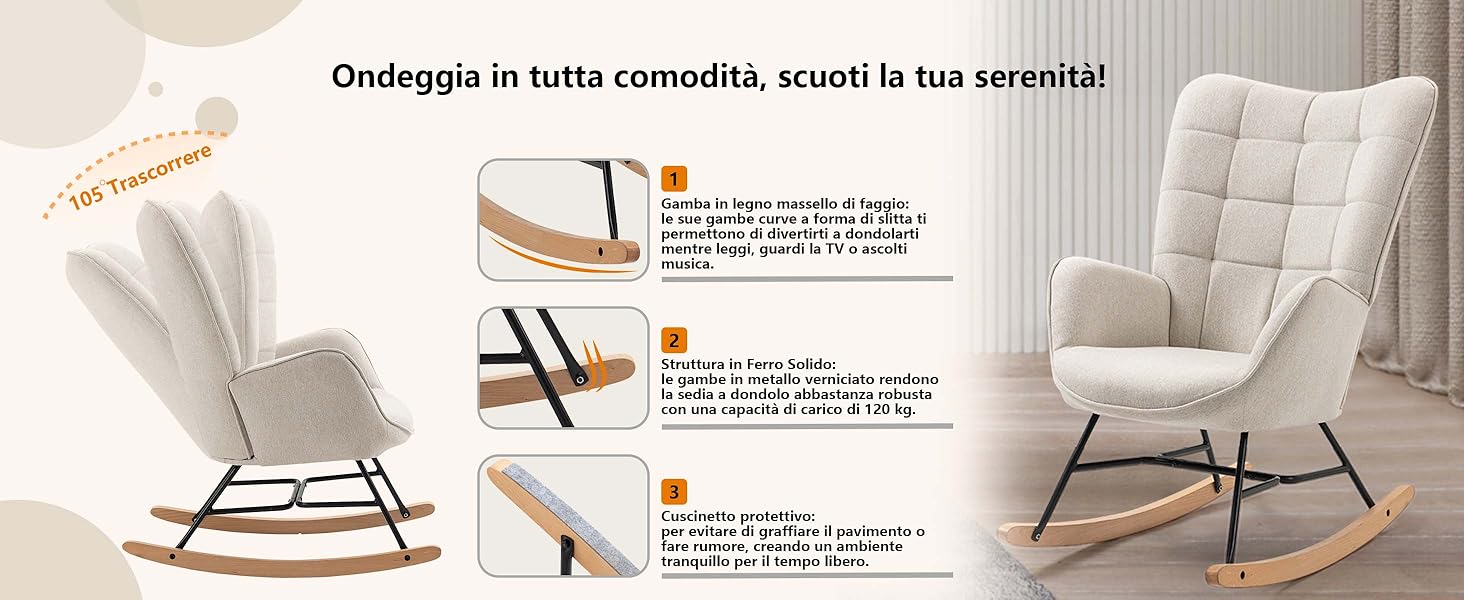 Ondeggia in tutta comodità, scuoti la tua serenità!

105° Trascorrere

1
Gamba in legno massello di faggio:
le sue gambe curve a forma di slitta ti permettono di divertirti a dondolarti mentre leggi, guardi la TV o ascolti musica.

2
Struttura in Ferro Solido:
le gambe in metallo verniciato rendono la sedia a dondolo abbastanza robusta con una capacità di carico di 120 kg.

3
Cuscinetto protettivo:
per evitare di graffiare il pavimento o fare rumore, creando un ambiente tranquillo per il tempo libero.