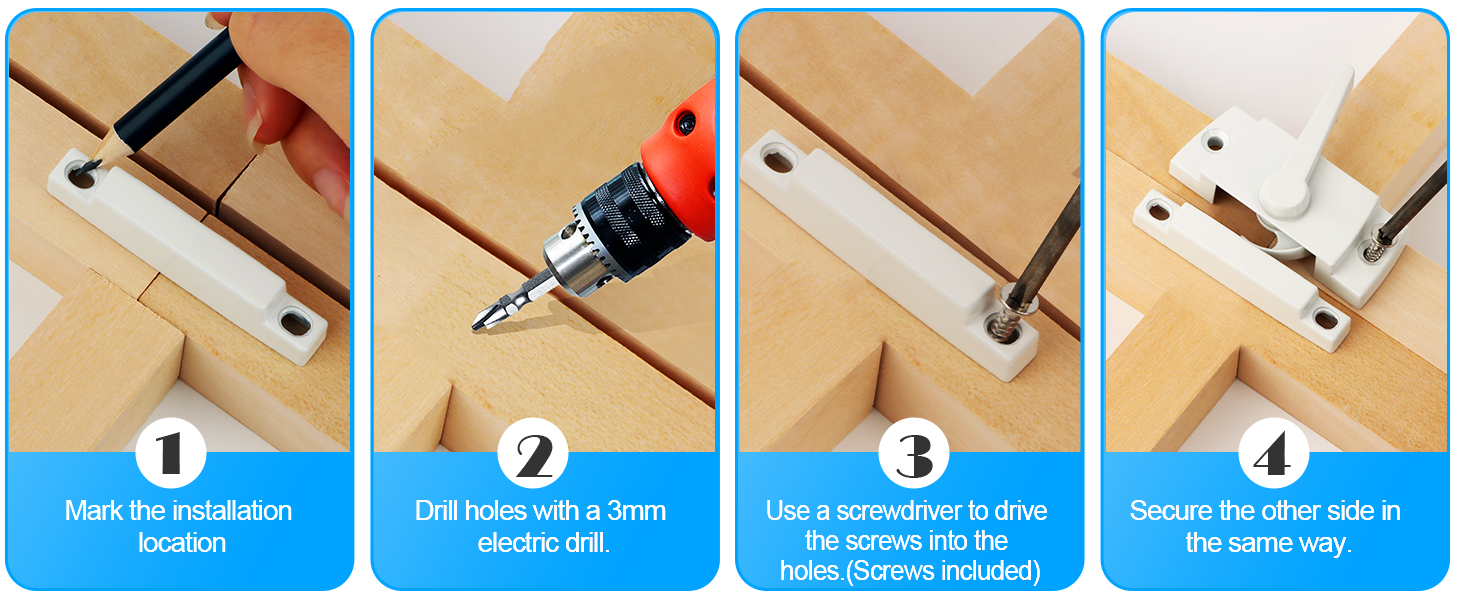 1
Mark the installation location

2
Drill holes with a 3mm electric drill.

3
Use a screwdriver to drive the screws into the holes.(Screws included)

4
Secure the other side in the same way.