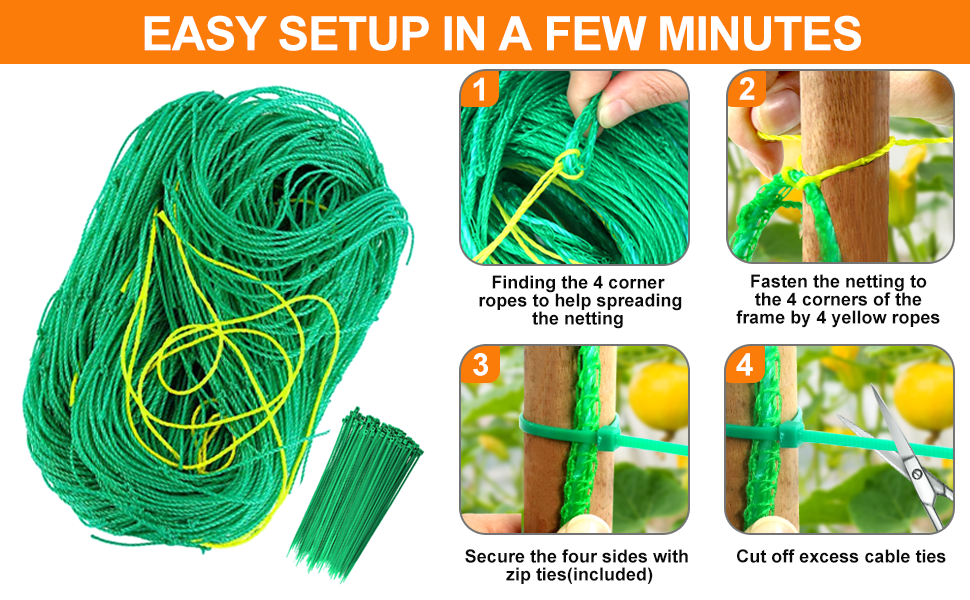 EASY SETUP IN A FEW MINUTES

1

Finding the 4 corner ropes to help spreading the netting

2

Fasten the netting to the 4 corners of the frame by 4 yellow ropes

3

Secure the four sides with zip ties(included)

4

Cut off excess cable ties