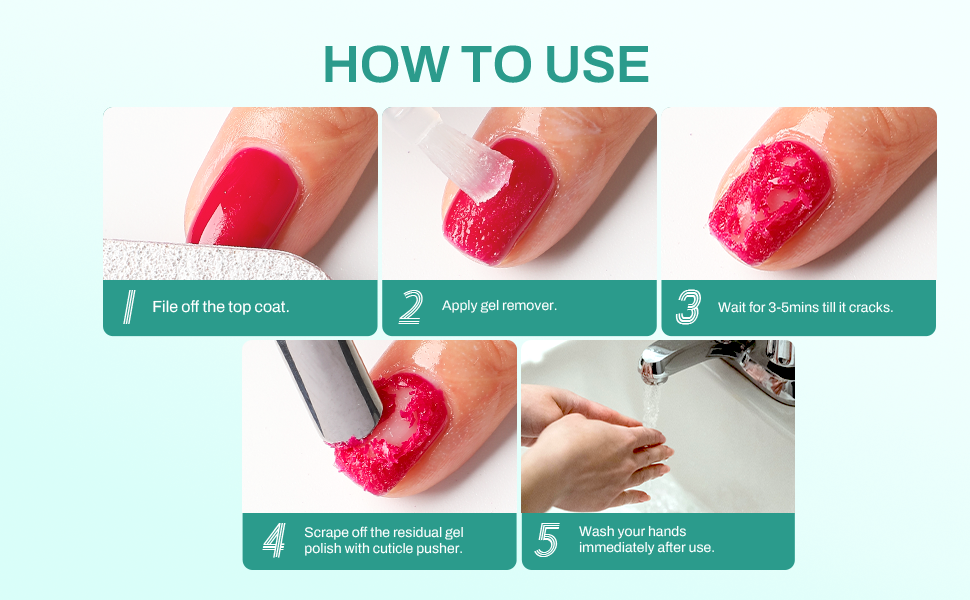 HOW TO USE

1 File off the top coat.

2 Apply gel remover.

3 Wait for 3-5mins till it cracks.

4 Scrape off the residual gel polish with cuticle pusher.

5 Wash your hands immediately after use.