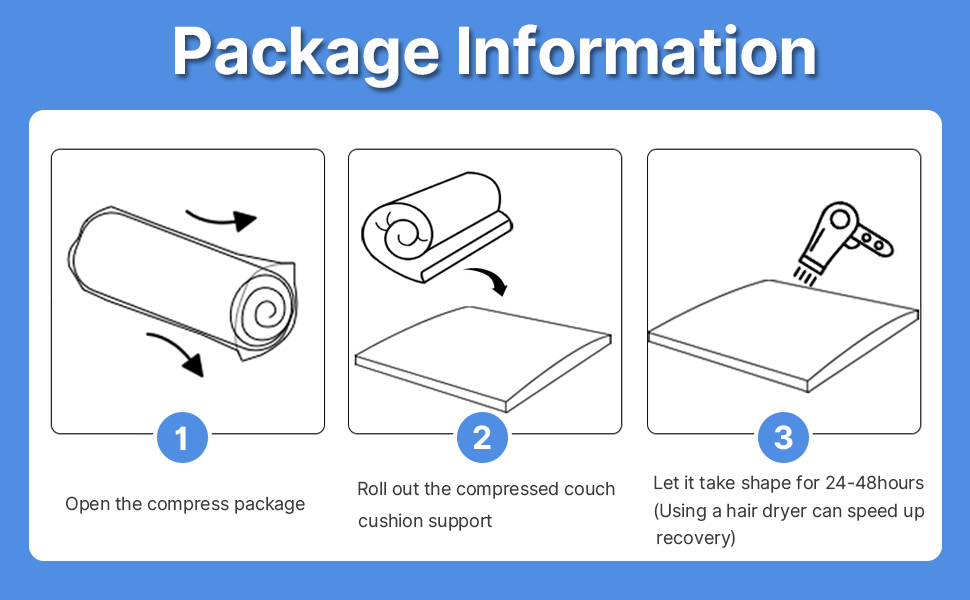 Package Information

1

Open the compress package

2

Roll out the compressed couch cushion support

3

Let it take shape for 24-48hours (Using a hair dryer can speed up recovery)