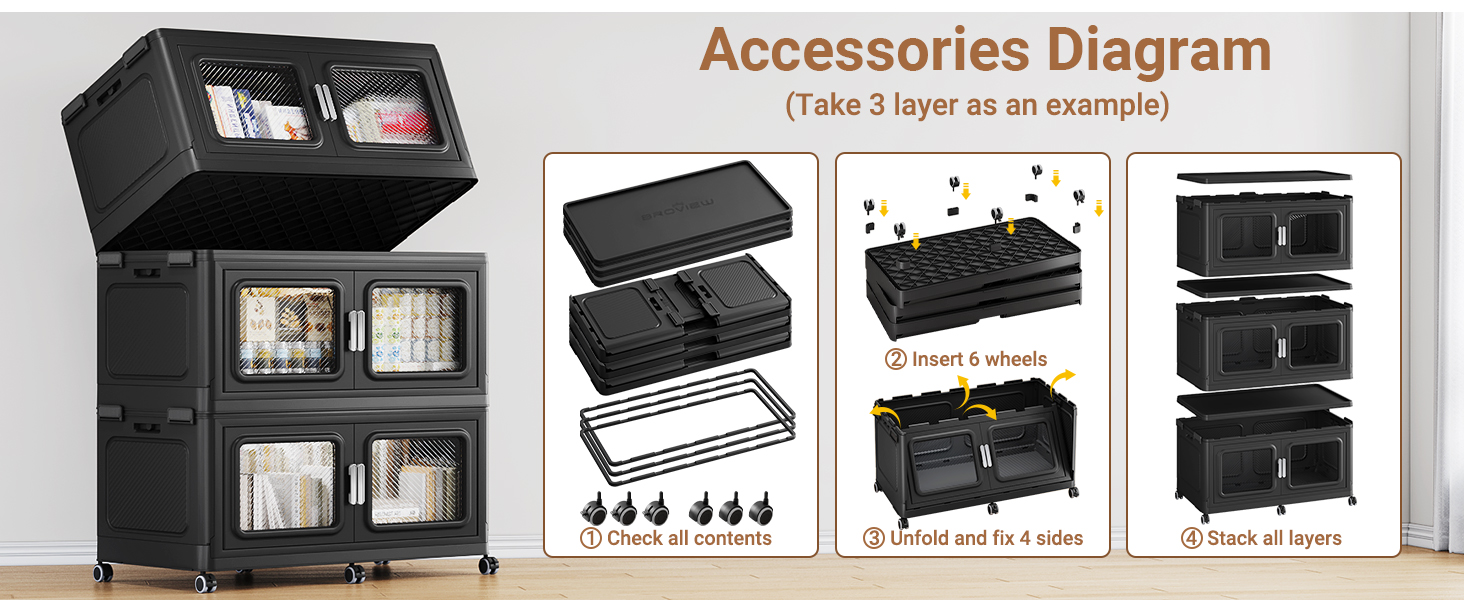 Accessories Diagram
(Take 3 layer as an example)

BROVIEW

① Check all contents

② Insert 6 wheels

③ Unfold and fix 4 sides

④ Stack all layers