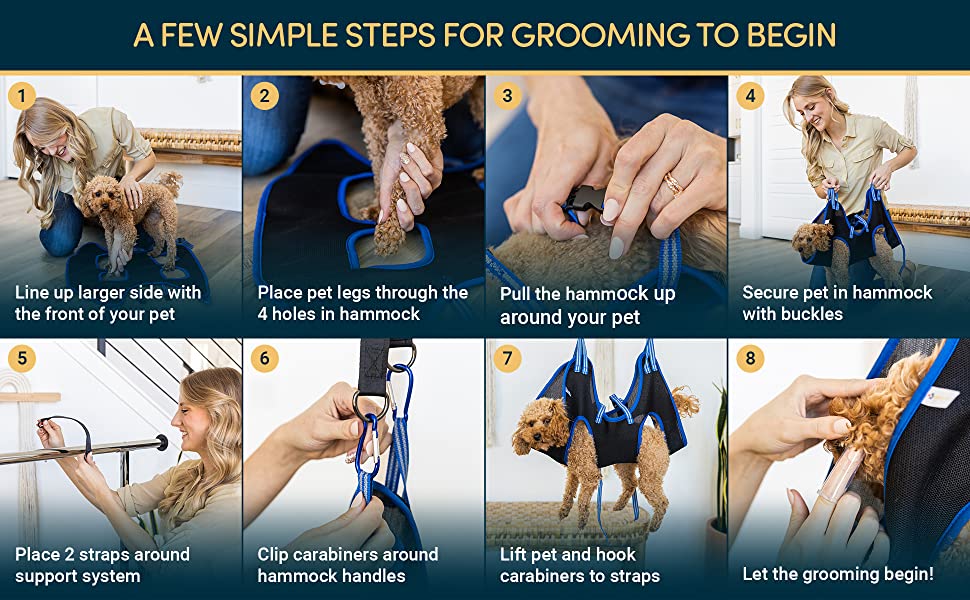 A FEW SIMPLE STEPS FOR GROOMING TO BEGIN

1
Line up larger side with the front of your pet

2
Place pet legs through the 4 holes in hammock

3
Pull the hammock up around your pet

4
Secure pet in hammock with buckles

5
Place 2 straps around support system

6
Clip carabiners around hammock handles

7
Lift pet and hook carabiners to straps

8
Let the grooming begin!