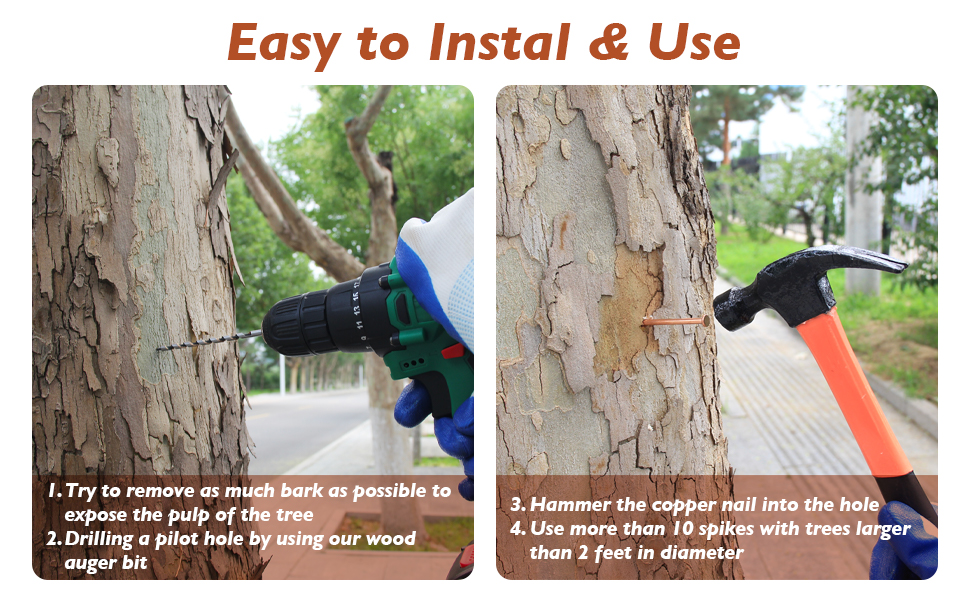 Easy to Instal & Use

1. Try to remove as much bark as possible to expose the pulp of the tree
2. Drilling a pilot hole by using our wood auger bit

3. Hammer the copper nail into the hole
4. Use more than 10 spikes with trees larger than 2 feet in diameter