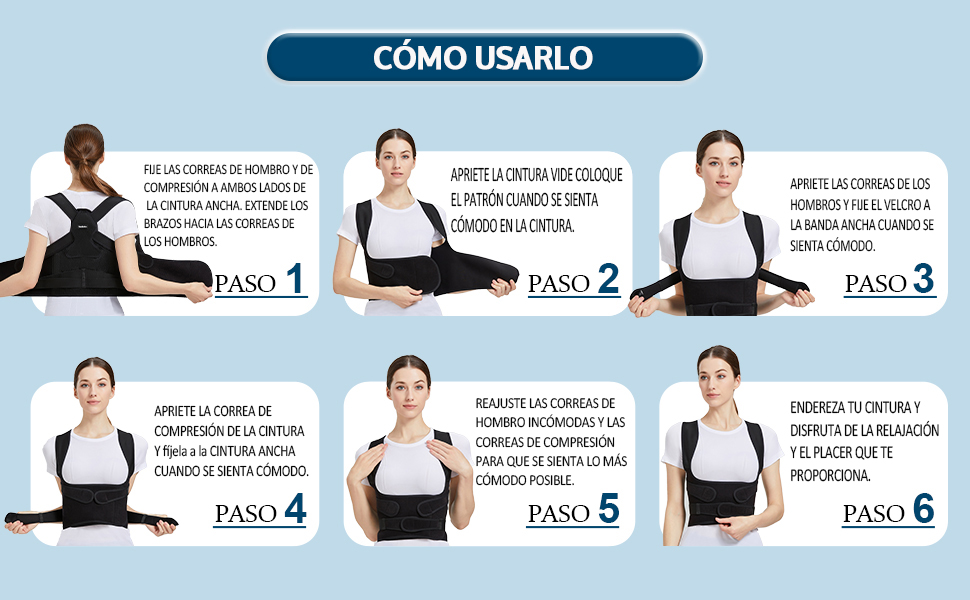 CÓMO USARLO

FIJE LAS CORREAS DE HOMBRO Y DE COMPRESIÓN A AMBOS LADOS DE LA CINTURA ANCHA. EXTENDE LOS BRAZOS HACIA LAS CORREAS DE LOS HOMBROS.

PASO 1

APRIETE LA CINTURA VIDE COLOQUE EL PATRÓN CUANDO SE SIENTA CÓMODO EN LA CINTURA.

PASO 2

APRIETE LAS CORREAS DE LOS HOMBROS Y FIJE EL VELCRO A LA BANDA ANCHA CUANDO SE SIENTA CÓMODO.

PASO 3

APRIETE LA CORREA DE COMPRESIÓN DE LA CINTURA Y fíjela a la CINTURA ANCHA CUANDO SE SIENTA CÓMODO.

PASO 4

REAJUSTE LAS CORREAS DE HOMBRO INCÓMODAS Y LAS CORREAS DE COMPRESIÓN PARA QUE SE SIENTA LO MÁS CÓMODO POSIBLE.

PASO 5

ENDEREZA TU CINTURA Y DISFRUTA DE LA RELAJACIÓN Y EL PLACER QUE TE PROPORCIONA.

PASO 6