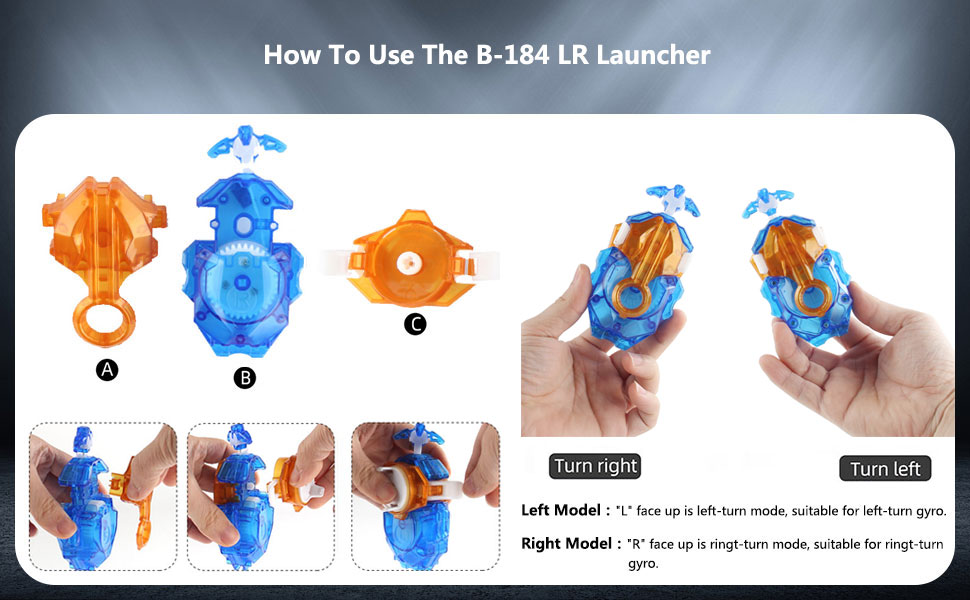 How To Use The B-184 LR Launcher

A

B

C

Turn right

Turn left

Left Model : "L" face up is left-turn mode, suitable for left-turn gyro.

Right Model : "R" face up is ringt-turn mode, suitable for ringt-turn gyro.