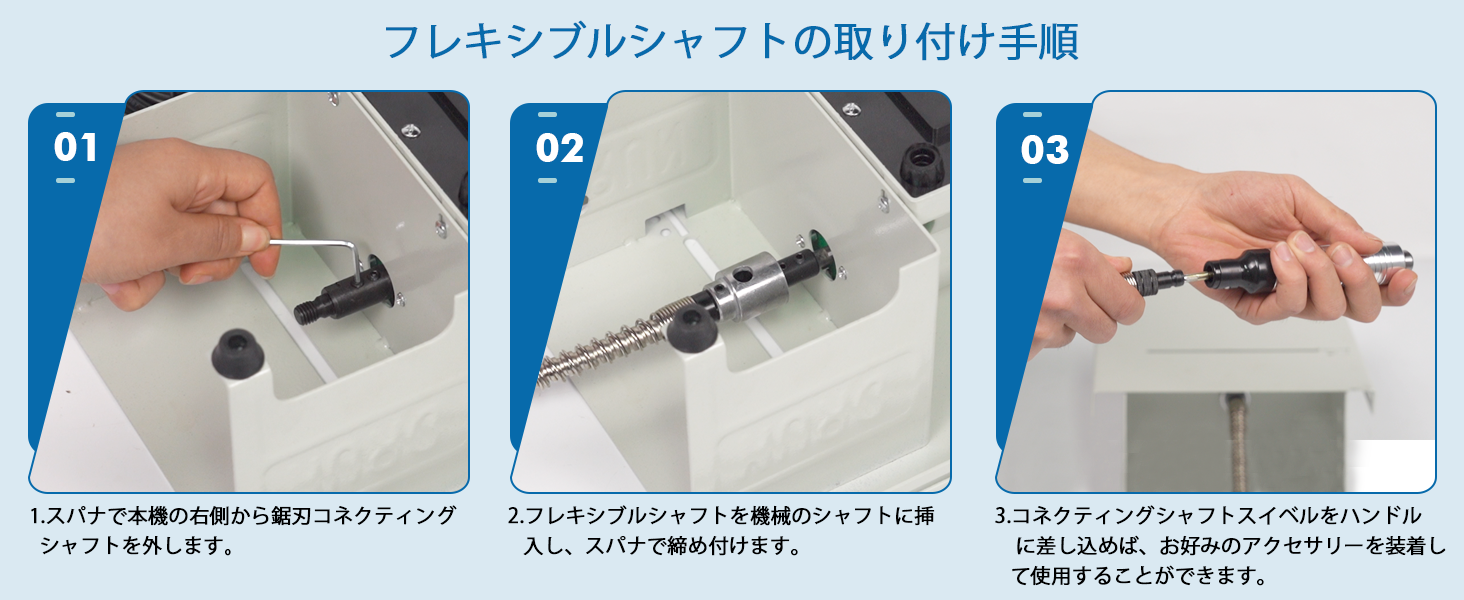 フレキシブルシャフトの取り付け手順

01

1.スパナで本機の右側から鋸刃コネクティングシャフトを外します。

02

2.フレキシブルシャフトを機械のシャフトに挿入し、スパナで締め付けます。

03

3.コネクティングシャフトスイベルをハンドルに差し込めば、お好みのアクセサリーを装着して使用することができます。