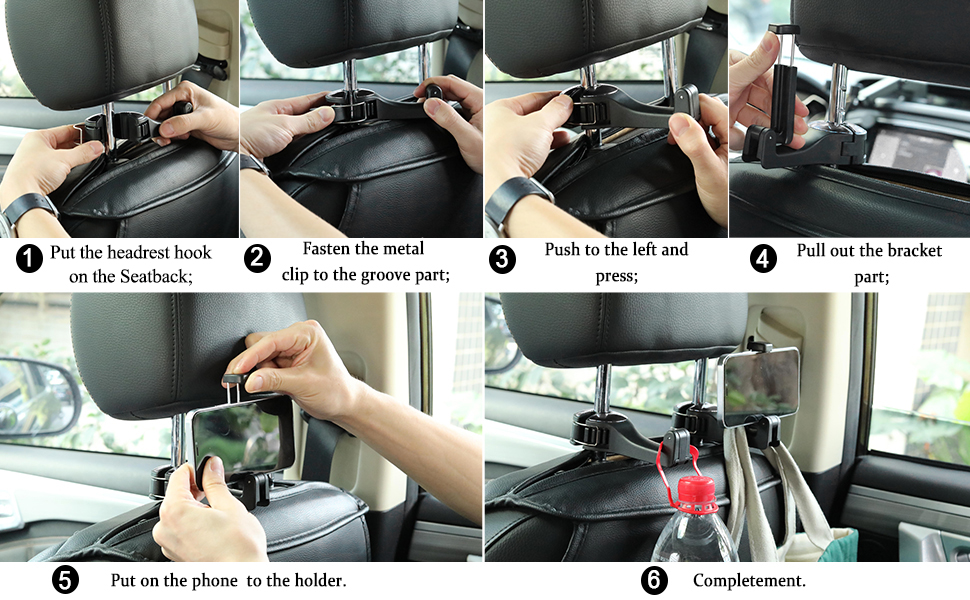 1 Put the headrest hook on the Seatback;

2 Fasten the metal clip to the groove part;

3 Push to the left and press;

4 Pull out the bracket part;

5 Put on the phone to the holder.

6 Completement.