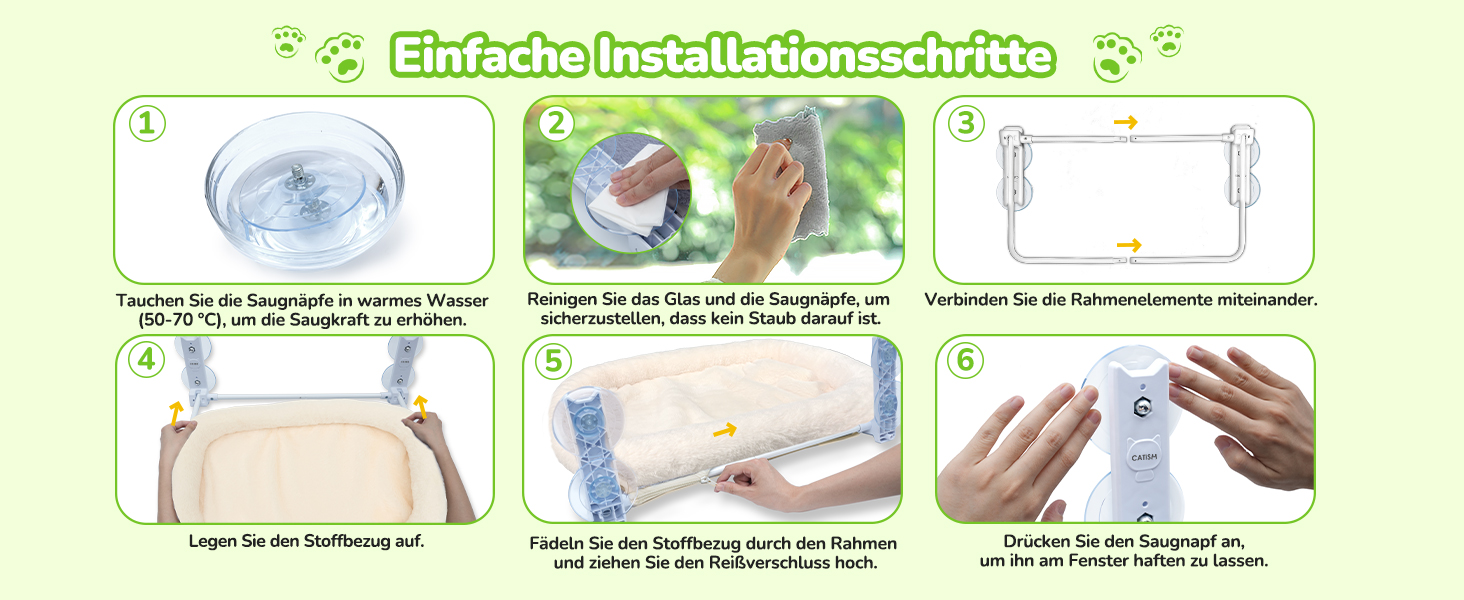 Einfache Installationsschritte

1

Tauchen Sie die Saugnäpfe in warmes Wasser (50-70 °C), um die Saugkraft zu erhöhen.

2

Reinigen Sie das Glas und die Saugnäpfe, um sicherzustellen, dass kein Staub darauf ist.

3

Verbinden Sie die Rahmenelemente miteinander.

4

Legen Sie den Stoffbezug auf.

5

Fädeln Sie den Stoffbezug durch den Rahmen und ziehen Sie den Reißverschluss hoch.

6

CATISM

Drücken Sie den Saugnapf an, um ihn am Fenster haften zu lassen.