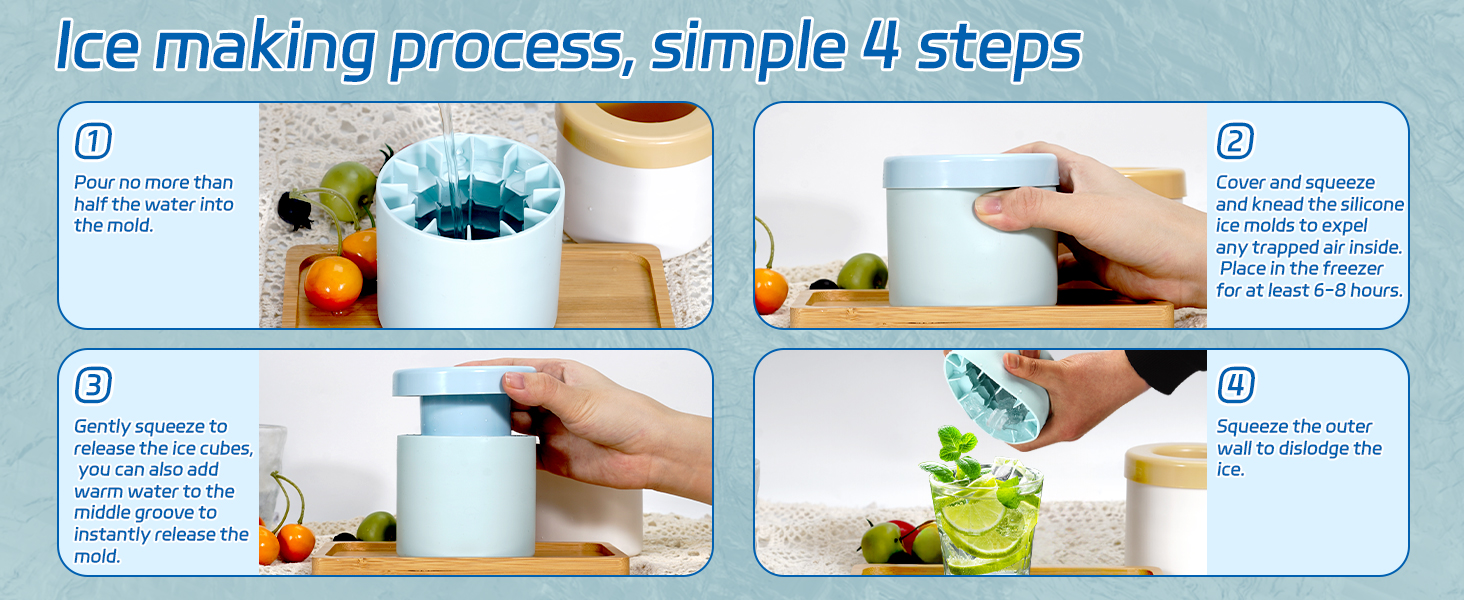 Ice making process, simple 4 steps

1

Pour no more than half the water into the mold.

2

Cover and squeeze and knead the silicone ice molds to expel any trapped air inside. Place in the freezer for at least 6-8 hours.

3

Gently squeeze to release the ice cubes, you can also add warm water to the middle groove to instantly release the mold.

4

Squeeze the outer wall to dislodge the ice.