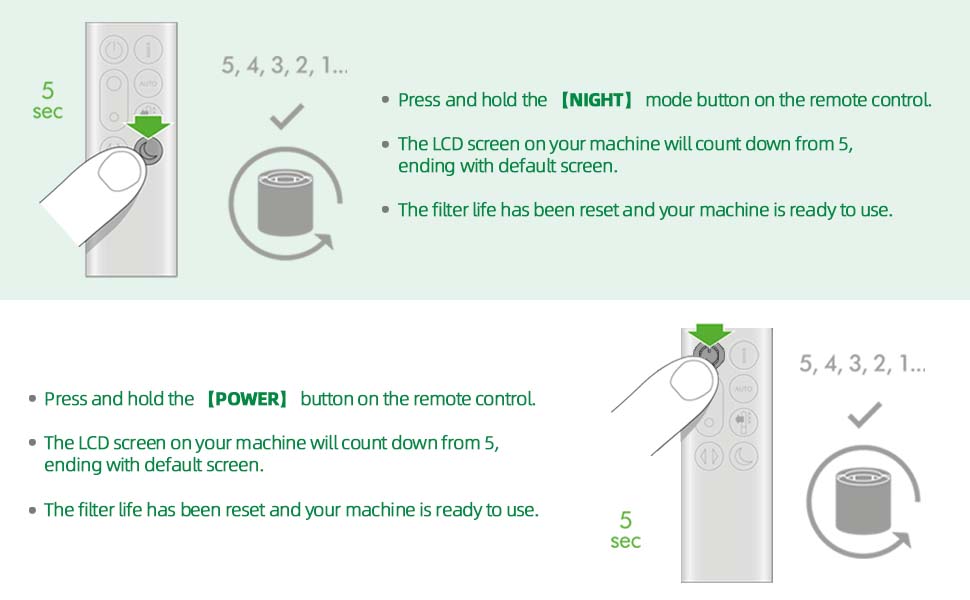 5
sec

AUTO

5, 4, 3, 2, 1...

• Press and hold the 【NIGHT】 mode button on the remote control.

• The LCD screen on your machine will count down from 5, ending with default screen.

• The filter life has been reset and your machine is ready to use.

• Press and hold the 【POWER】 button on the remote control.

• The LCD screen on your machine will count down from 5, ending with default screen.

• The filter life has been reset and your machine is ready to use.

AUTO

5
sec

5, 4, 3, 2, 1...