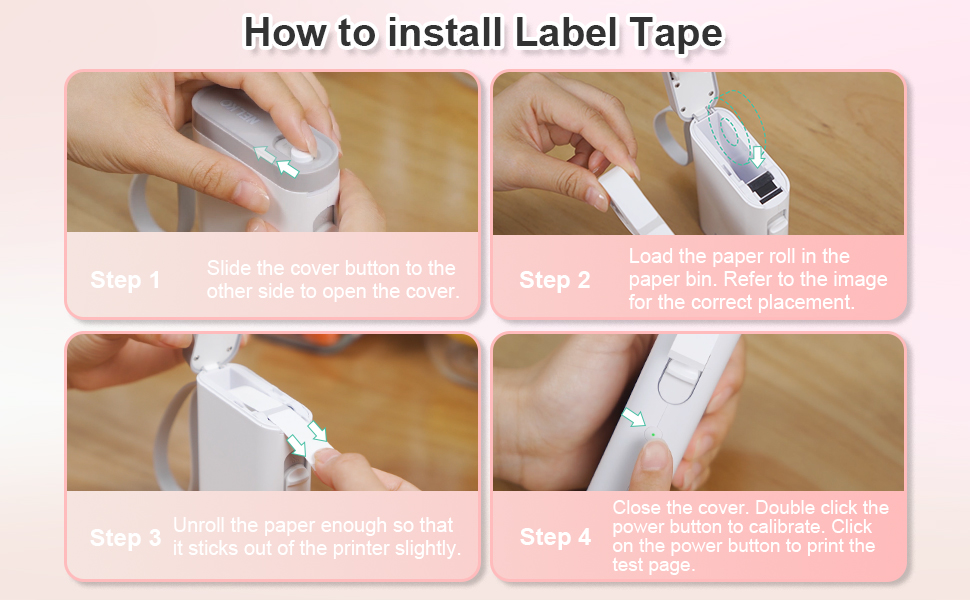 How to install Label Tape

Step 1
Slide the cover button to the other side to open the cover.

Step 2
Load the paper roll in the paper bin. Refer to the image for the correct placement.

Step 3
Unroll the paper enough so that it sticks out of the printer slightly.

Step 4
Close the cover. Double click the power button to calibrate. Click on the power button to print the test page.