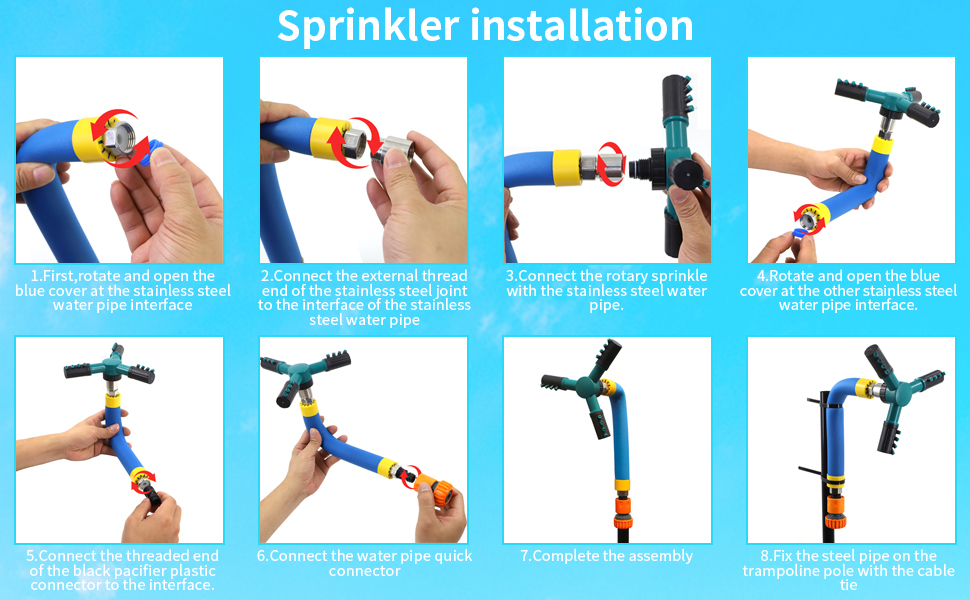 Sprinkler installation

1.First,rotate and open the blue cover at the stainless steel water pipe interface

2.Connect the external thread end of the stainless steel joint to the interface of the stainless steel water pipe

3.Connect the rotary sprinkle with the stainless steel water pipe.

4.Rotate and open the blue cover at the other stainless steel water pipe interface.

5.Connect the threaded end of the black pacifier plastic connector to the interface.

6.Connect the water pipe quick connector

7.Complete the assembly

8.Fix the steel pipe on the trampoline pole with the cable tie