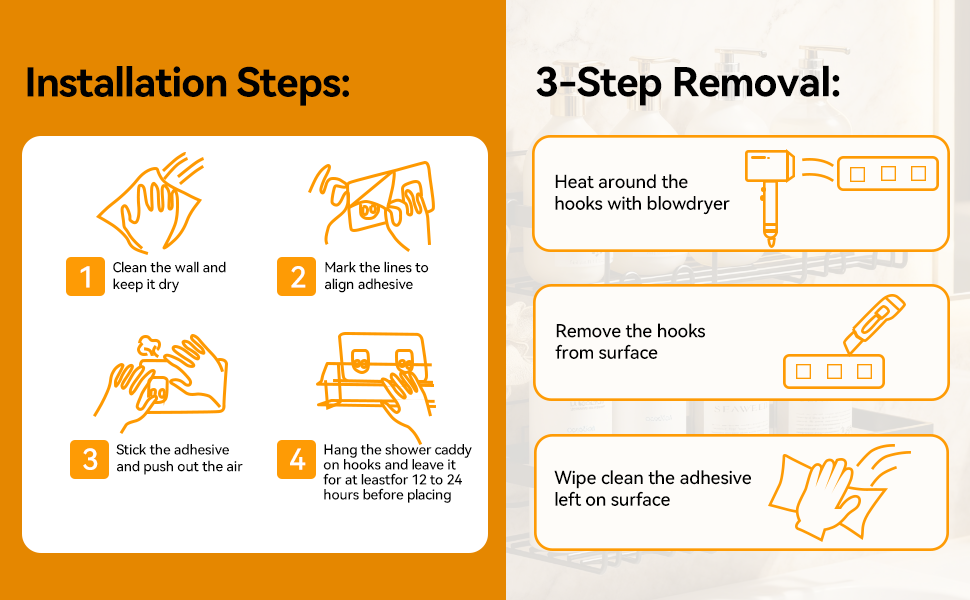 Installation Steps:

1 Clean the wall and keep it dry

2 Mark the lines to align adhesive

3 Stick the adhesive and push out the air

4 Hang the shower caddy on hooks and leave it for at leastfor 12 to 24 hours before placing

3-Step Removal:

Heat around the hooks with blowdryer

Remove the hooks from surface

Wipe clean the adhesive left on surface