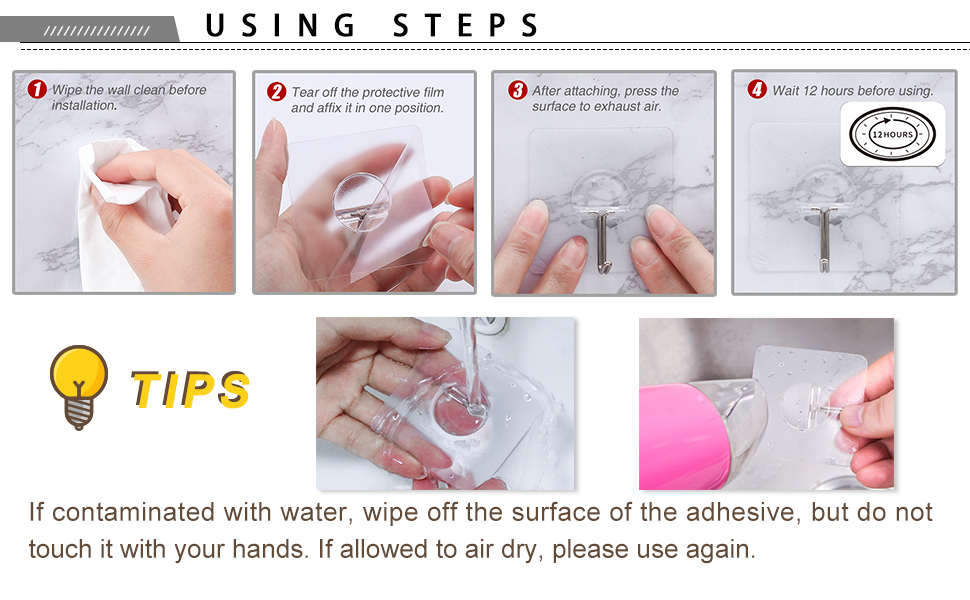 USING STEPS

1 Wipe the wall clean before installation.

2 Tear off the protective film and affix it in one position.

3 After attaching, press the surface to exhaust air.

4 Wait 12 hours before using.

12 HOURS

TIPS

If contaminated with water, wipe off the surface of the adhesive, but do not touch it with your hands. If allowed to air dry, please use again.