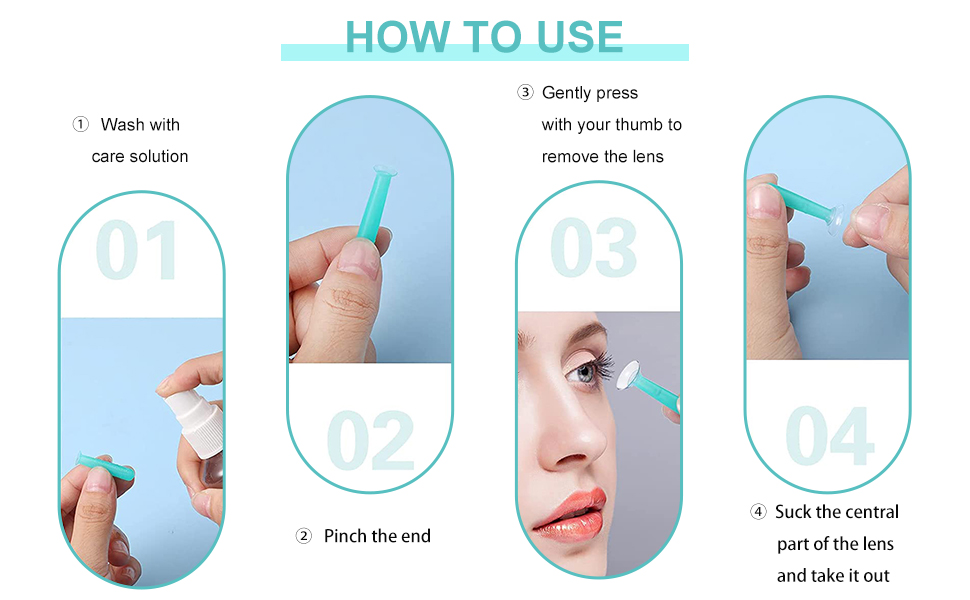 HOW TO USE

① Wash with care solution

01

02

② Pinch the end

③ Gently press with your thumb to remove the lens

03

04

④ Suck the central part of the lens and take it out