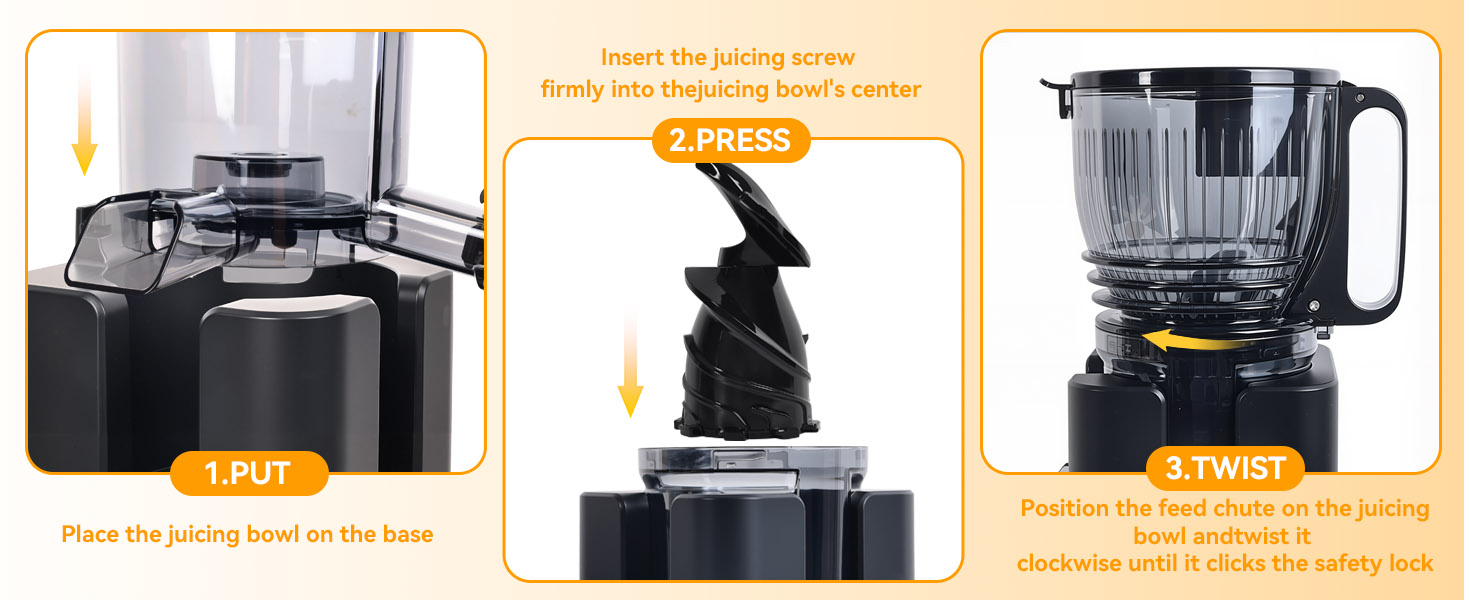 1.PUT

Place the juicing bowl on the base

Insert the juicing screw firmly into thejuicing bowl's center

2.PRESS

3.TWIST

Position the feed chute on the juicing bowl andtwist it clockwise until it clicks the safety lock