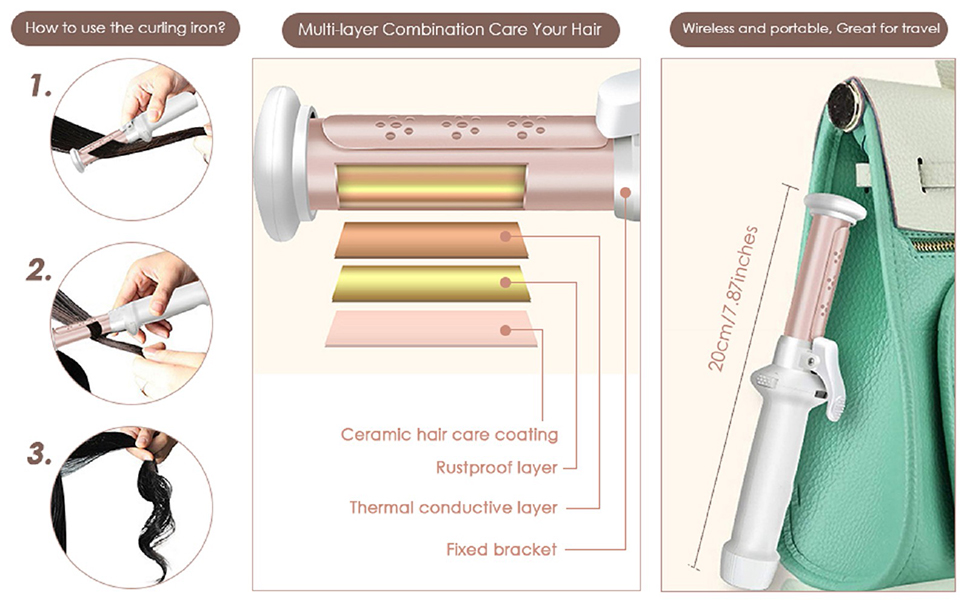 How to use the curling iron?

1.

2.

3.

Multi-layer Combination Care Your Hair

Ceramic hair care coating

Rustproof layer

Thermal conductive layer

Fixed bracket

Wireless and portable, Great for travel

20cm/7.87inches