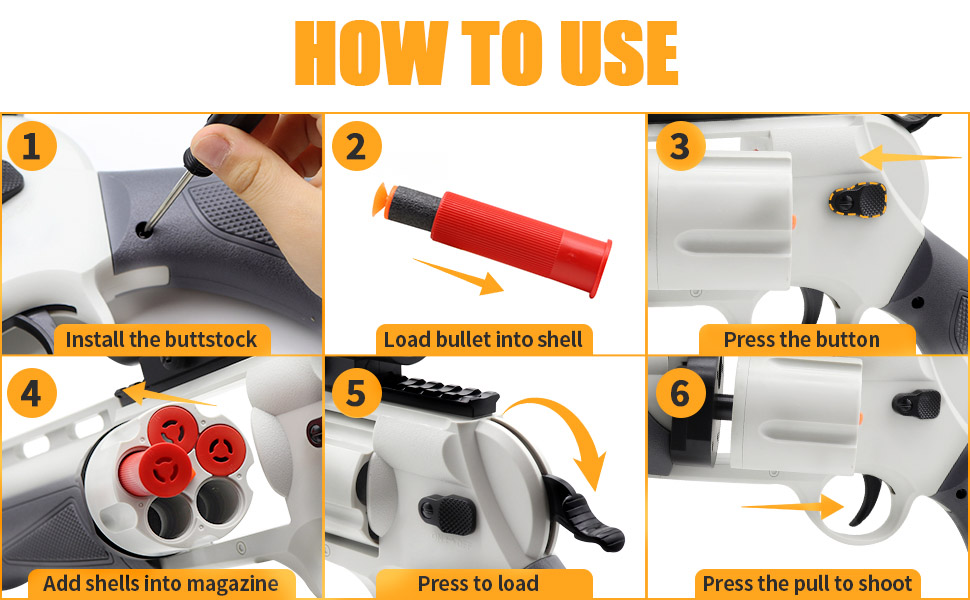 HOW TO USE

1
Install the buttstock

2
Load bullet into shell

3
Press the button

4
Add shells into magazine

5
Press to load

6
Press the pull to shoot