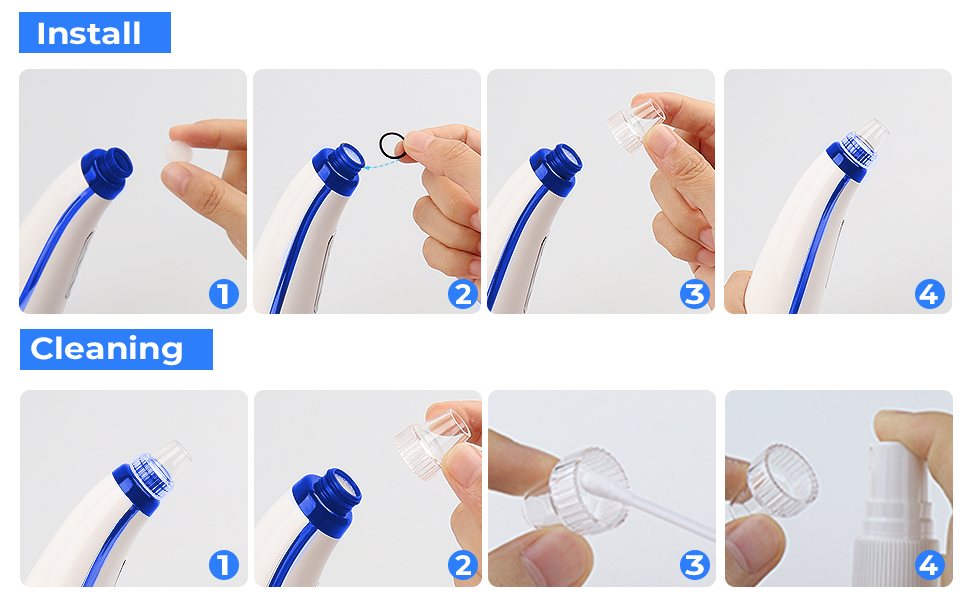 Install

1

2

3

4

Cleaning

1

2

3

4