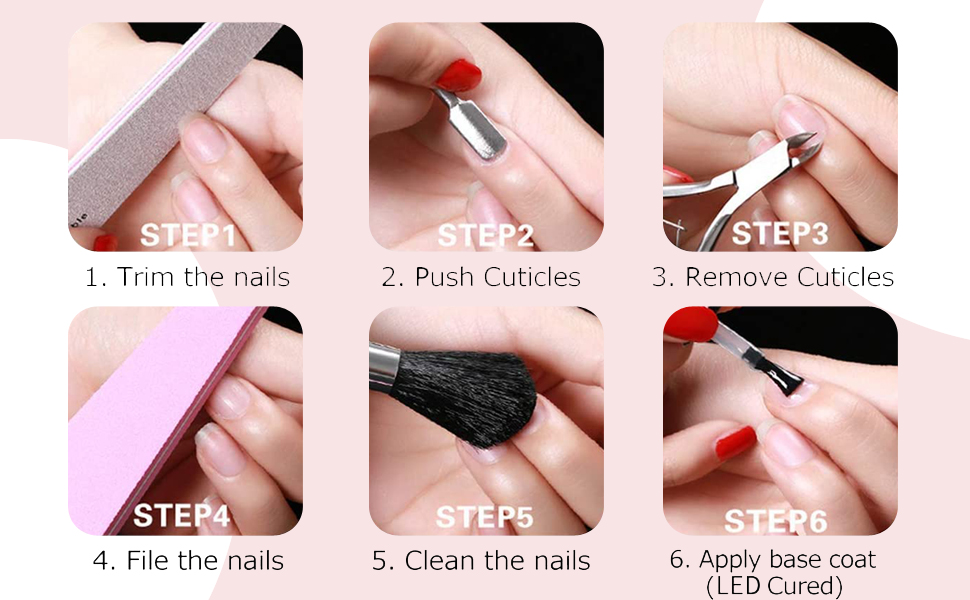 STEP1
1. Trim the nails

STEP2
2. Push Cuticles

STEP3
3. Remove Cuticles

STEP4
4. File the nails

STEP5
5. Clean the nails

STEP6
6. Apply base coat (LED Cured)