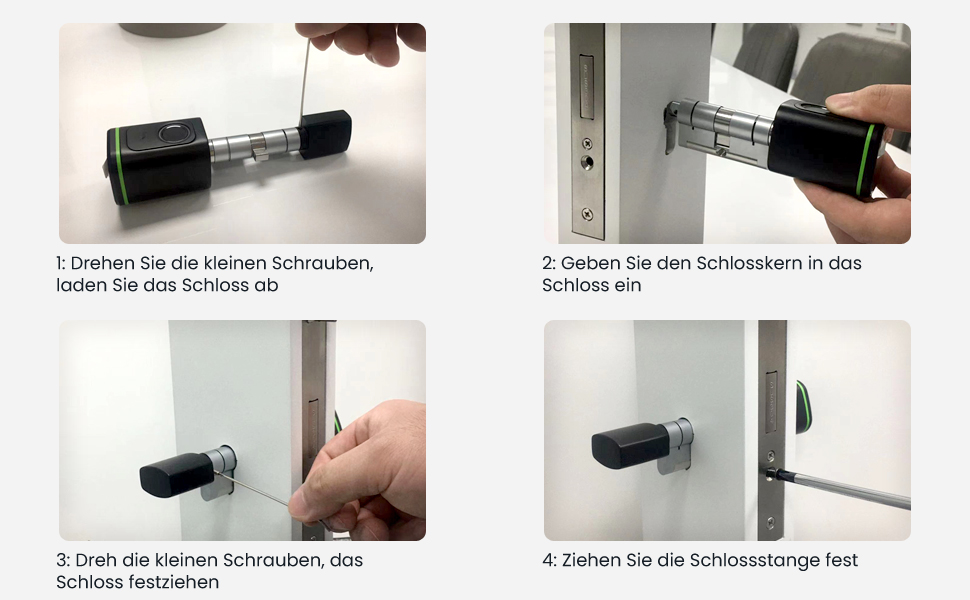 1: Drehen Sie die kleinen Schrauben, laden Sie das Schloss ab

2: Geben Sie den Schlosskern in das Schloss ein

3: Dreh die kleinen Schrauben, das Schloss festziehen

4: Ziehen Sie die Schlossstange fest