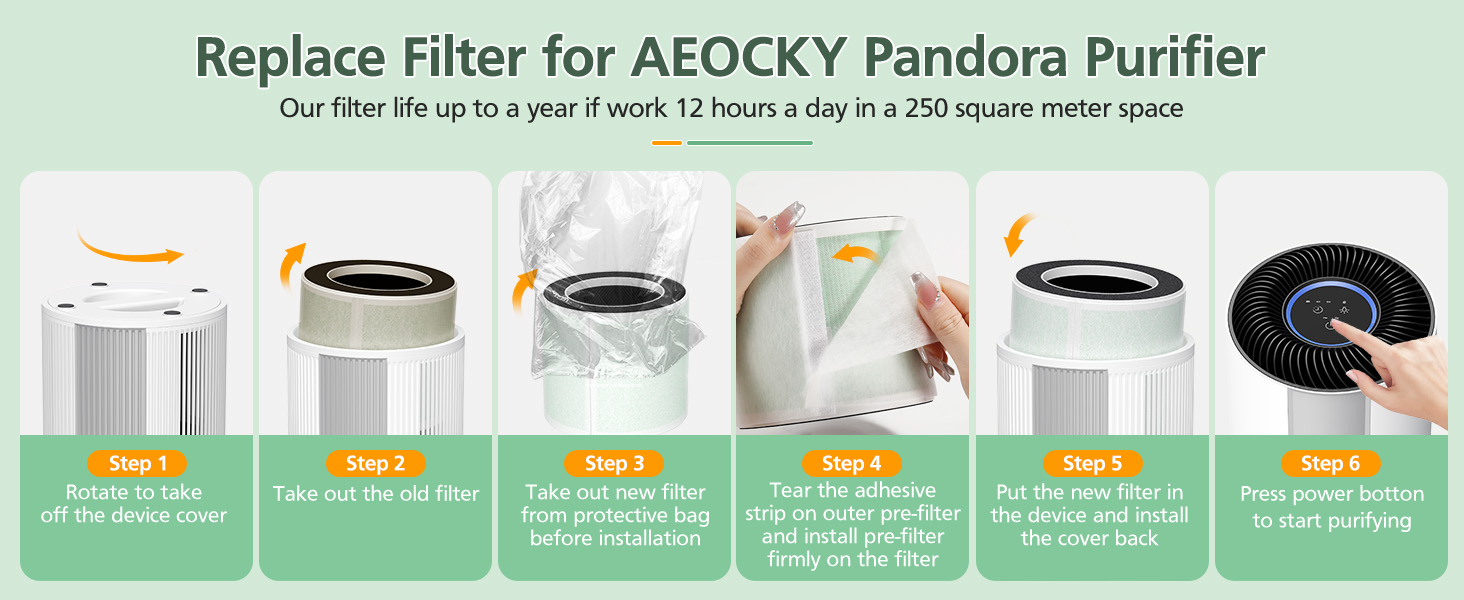 Replace Filter for AEOCKY Pandora Purifier

Our filter life up to a year if work 12 hours a day in a 250 square meter space

Step 1
Rotate to take off the device cover

Step 2
Take out the old filter

Step 3
Take out new filter from protective bag before installation

Step 4
Tear the adhesive strip on outer pre-filter and install pre-filter firmly on the filter

Step 5
Put the new filter in the device and install the cover back

Step 6
Press power botton to start purifying