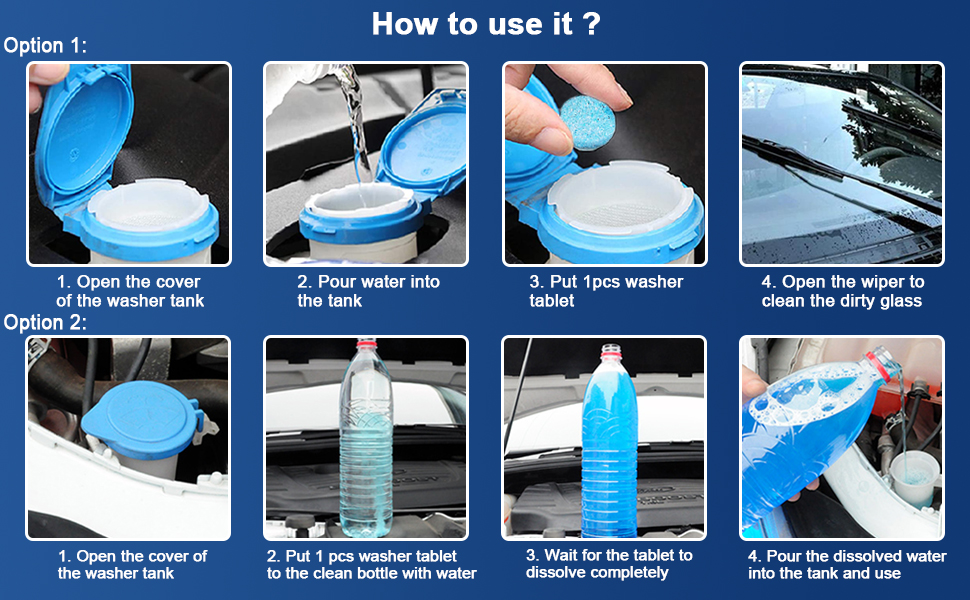 How to use it ?

Option 1:

1. Open the cover of the washer tank

2. Pour water into the tank

3. Put 1pcs washer tablet

4. Open the wiper to clean the dirty glass

Option 2:

1. Open the cover of the washer tank

2. Put 1 pcs washer tablet to the clean bottle with water

3. Wait for the tablet to dissolve completely

4. Pour the dissolved water into the tank and use