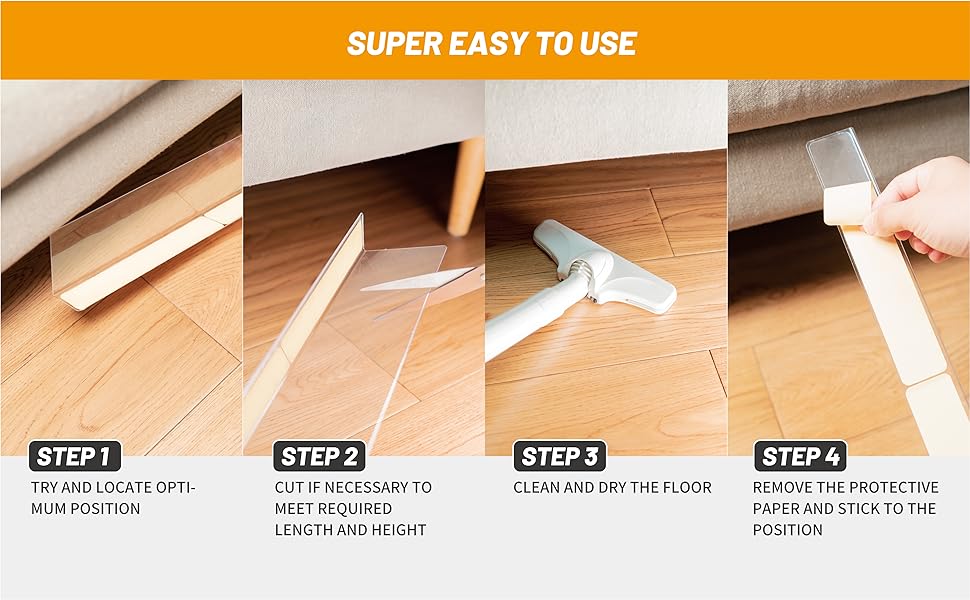 SUPER EASY TO USE

STEP 1
TRY AND LOCATE OPTIMUM POSITION

STEP 2
CUT IF NECESSARY TO MEET REQUIRED LENGTH AND HEIGHT

STEP 3
CLEAN AND DRY THE FLOOR

STEP 4
REMOVE THE PROTECTIVE PAPER AND STICK TO THE POSITION