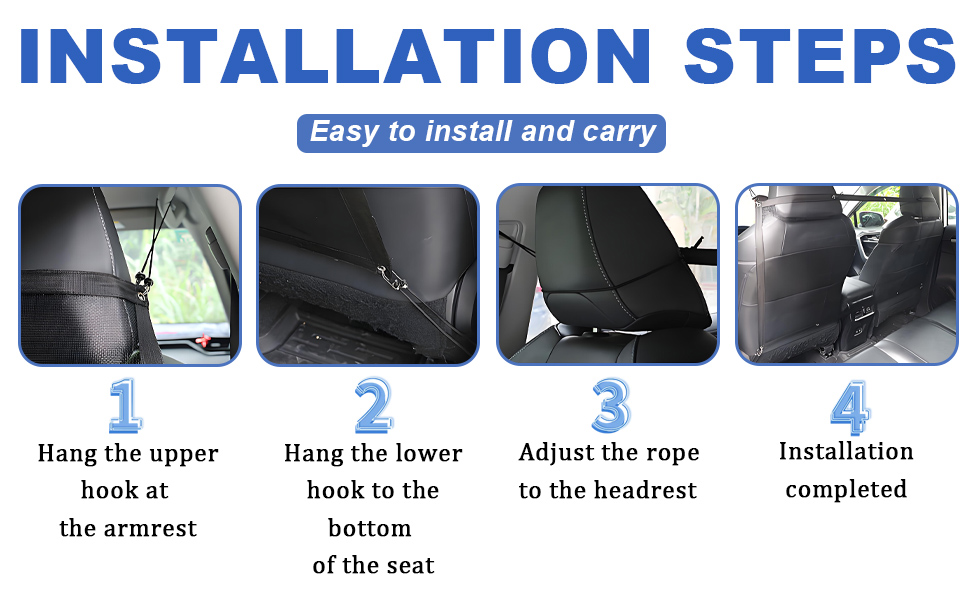 INSTALLATION STEPS

Easy to install and carry

1
Hang the upper hook at the armrest

2
Hang the lower hook to the bottom of the seat

3
Adjust the rope to the headrest

4
Installation completed