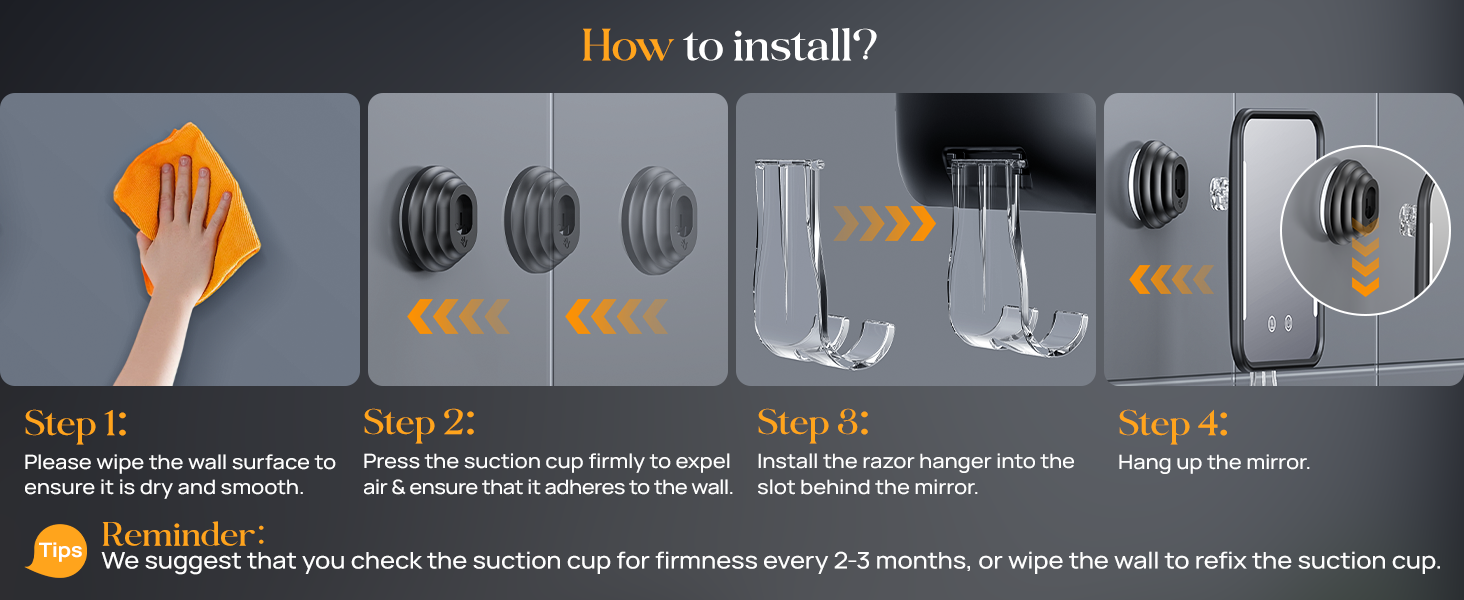 How to install?

Step 1:
Please wipe the wall surface to ensure it is dry and smooth.

Step 2:
Press the suction cup firmly to expel air & ensure that it adheres to the wall.

Step 3:
Install the razor hanger into the slot behind the mirror.

Step 4:
Hang up the mirror.

Tips
Reminder:
We suggest that you check the suction cup for firmness every 2-3 months, or wipe the wall to refix the suction cup.