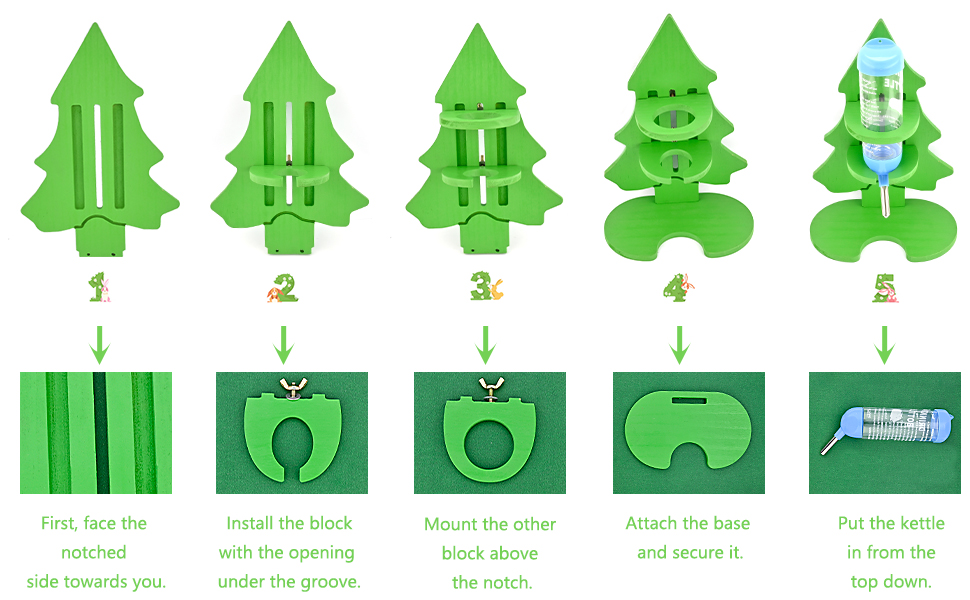 1

2

3

4

5

First, face the notched side towards you.

Install the block with the opening under the groove.

Mount the other block above the notch.

Attach the base and secure it.

Put the kettle in from the top down.