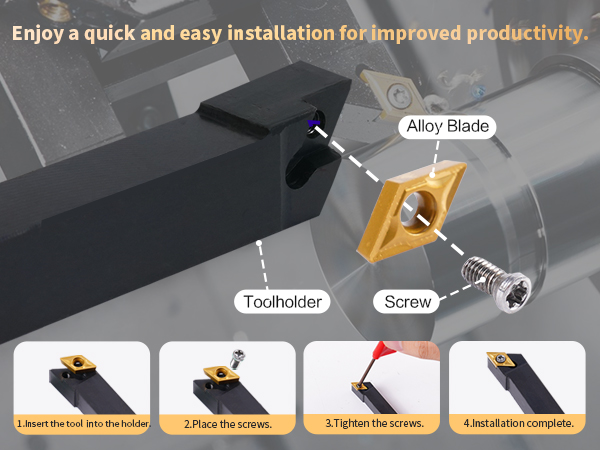 Enjoy a quick and easy installation for improved productivity.

Alloy Blade

Toolholder

Screw

1.Insert the tool into the holder.

2.Place the screws.

3.Tighten the screws.

4.Installation complete.