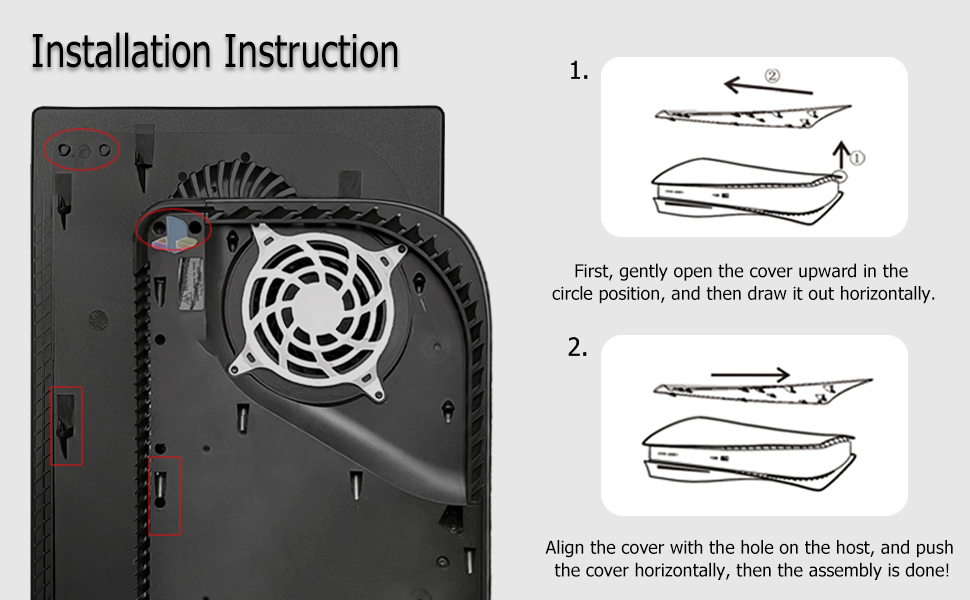 Installation Instruction

1.

②

①

First, gently open the cover upward in the circle position, and then draw it out horizontally.

2.

Align the cover with the hole on the host, and push the cover horizontally, then the assembly is done!