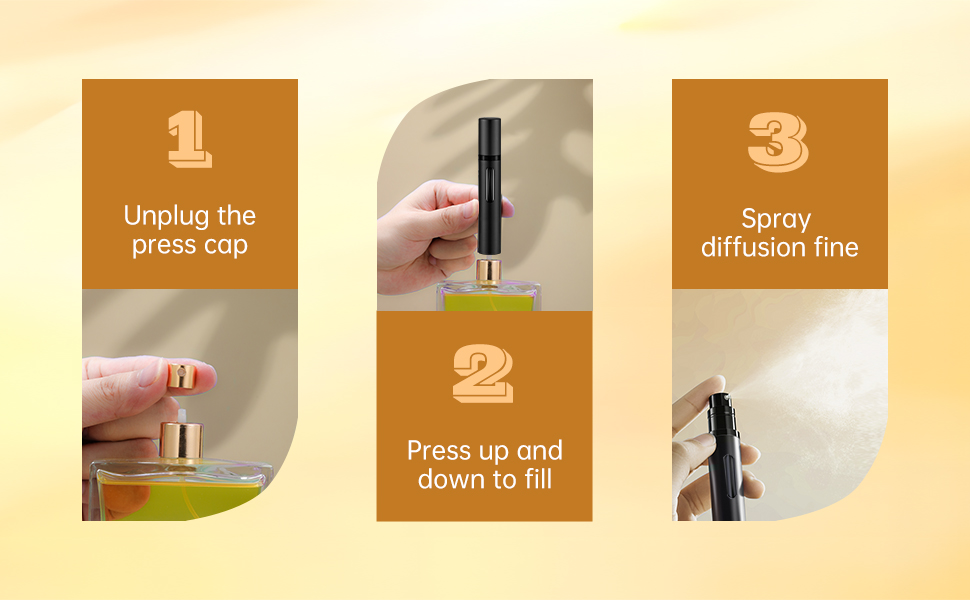 1

Unplug the press cap

2

Press up and down to fill

3

Spray diffusion fine