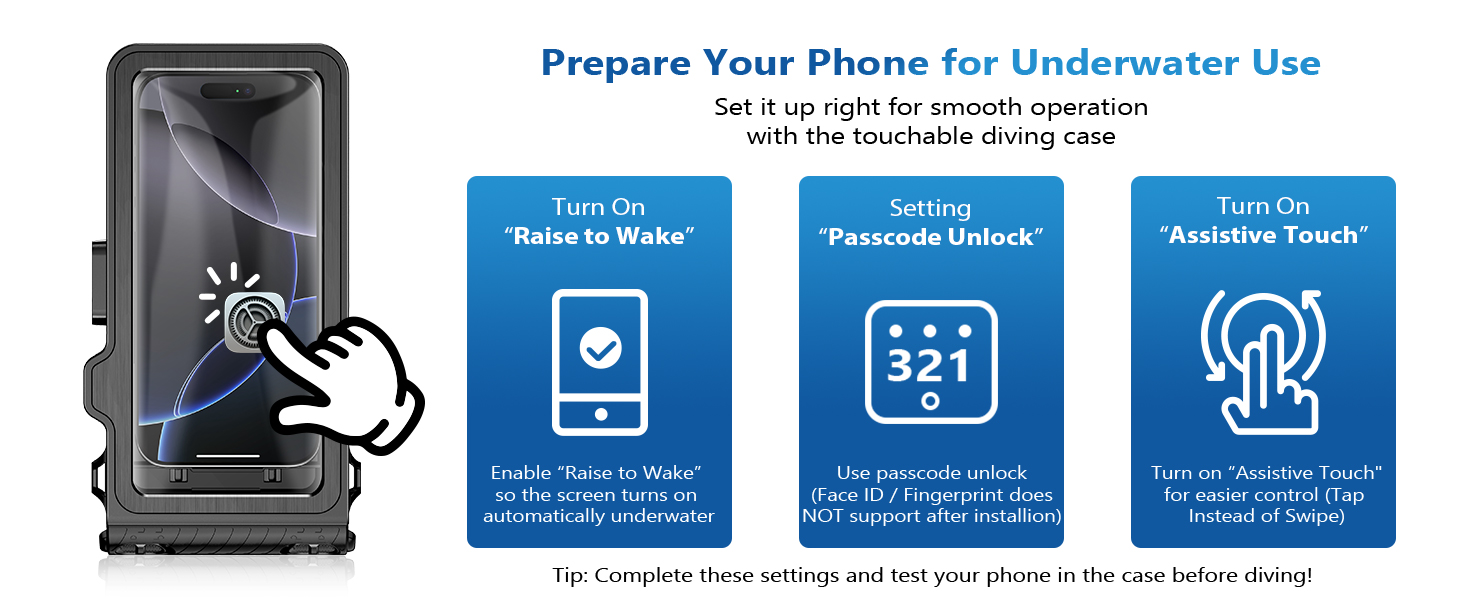 Prepare Your Phone for Underwater Use

Set it up right for smooth operation with the touchable diving case

Turn On
“Raise to Wake”

Enable “Raise to Wake” so the screen turns on automatically underwater

Setting
“Passcode Unlock”

321

Use passcode unlock (Face ID / Fingerprint does NOT support after installion)

Turn On
“Assistive Touch”

Turn on “Assistive Touch" for easier control (Tap Instead of Swipe)

Tip: Complete these settings and test your phone in the case before diving!