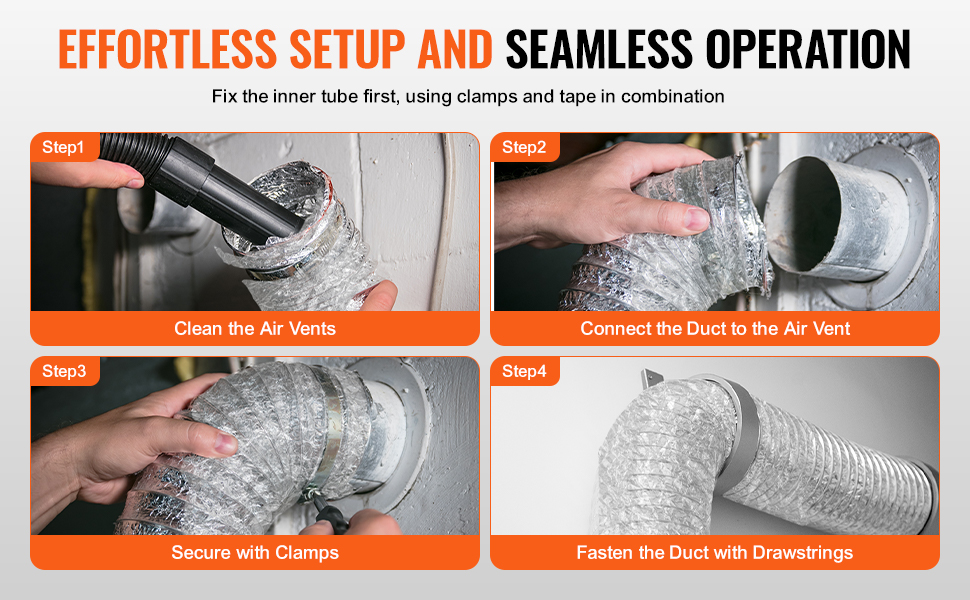 EFFORTLESS SETUP AND SEAMLESS OPERATION

Fix the inner tube first, using clamps and tape in combination

Step1
Clean the Air Vents

Step2
Connect the Duct to the Air Vent

Step3
Secure with Clamps

Step4
Fasten the Duct with Drawstrings