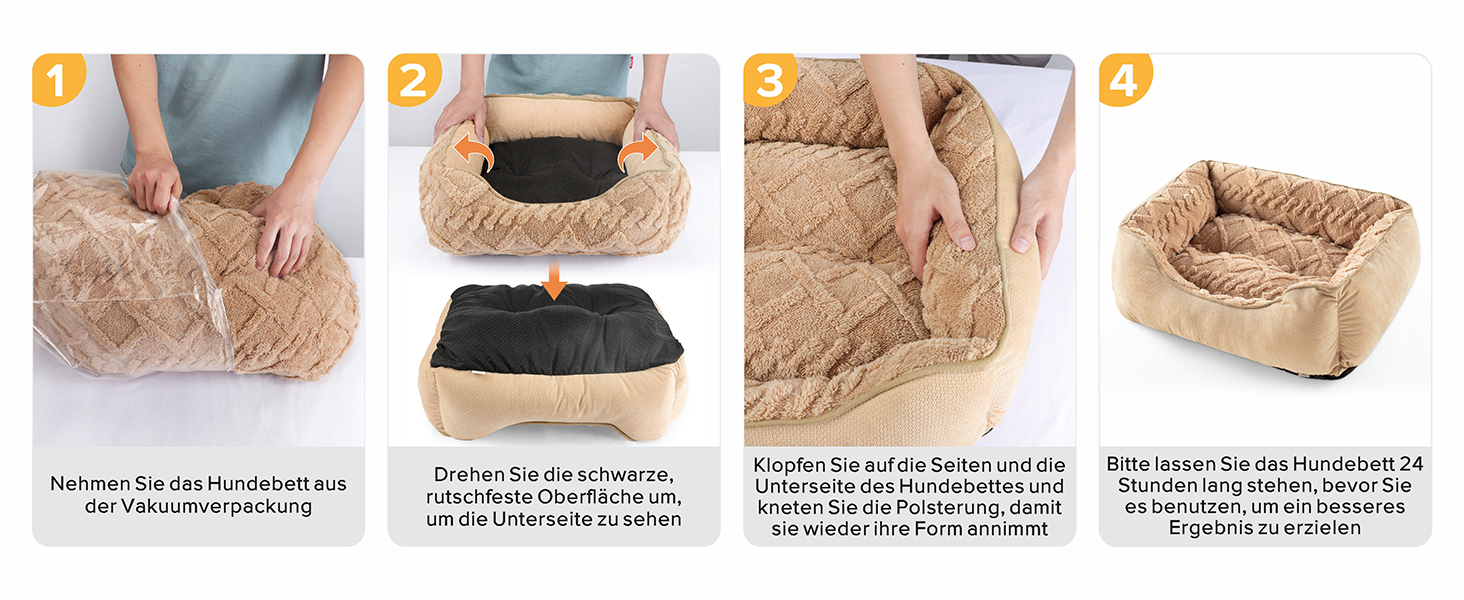 1

Nehmen Sie das Hundebett aus der Vakuumverpackung

2

Drehen Sie die schwarze, rutschfeste Oberfläche um, um die Unterseite zu sehen

3

Klopfen Sie auf die Seiten und die Unterseite des Hundebettes und kneten Sie die Polsterung, damit sie wieder ihre Form annimmt

4

Bitte lassen Sie das Hundebett 24 Stunden lang stehen, bevor Sie es benutzen, um ein besseres Ergebnis zu erzielen