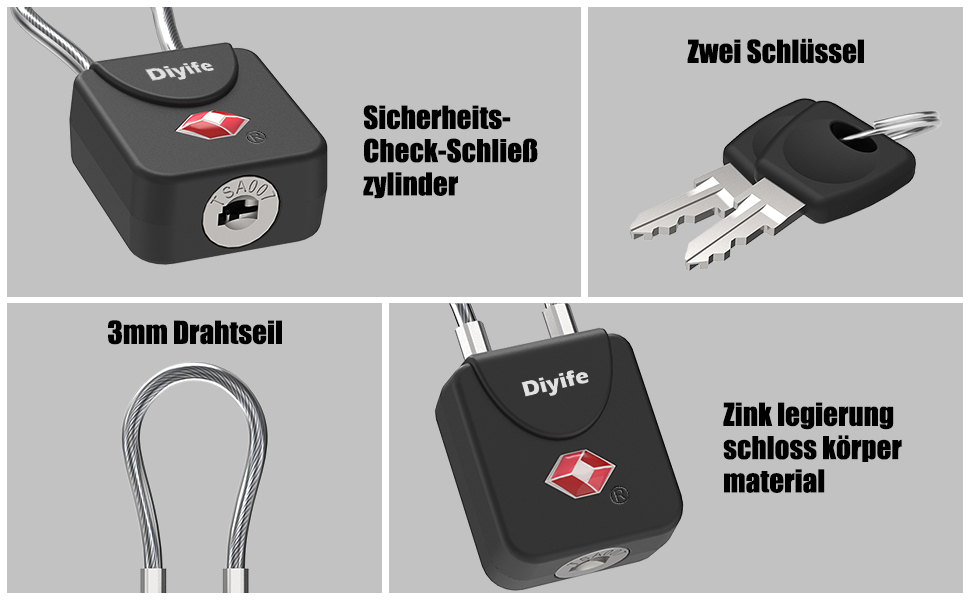 Diyife

®

TSA007

Sicherheits-Check-Schließ zylinder

Zwei Schlüssel

3mm Drahtseil

Diyife

®

Zink legierung schloss körper material