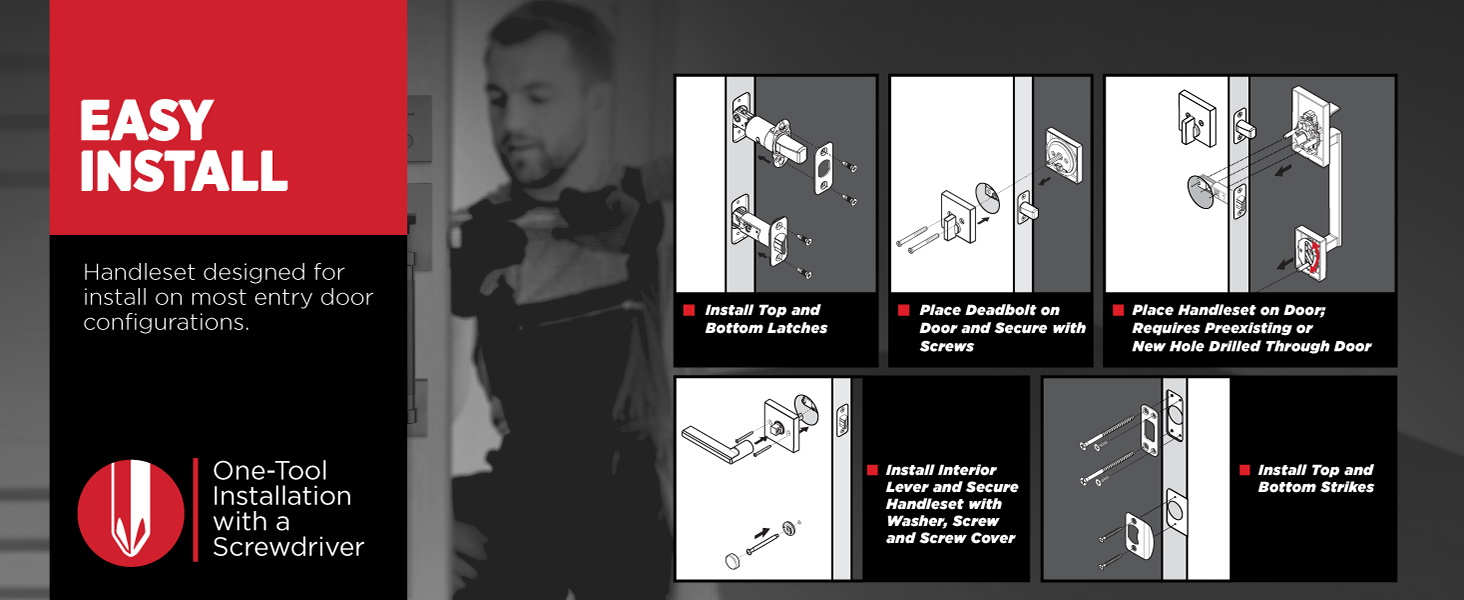 EASY INSTALL

Handleset designed for install on most entry door configurations.

One-Tool Installation with a Screwdriver

Install Top and Bottom Latches

Place Deadbolt on Door and Secure with Screws

Place Handleset on Door; Requires Preexisting or New Hole Drilled Through Door

Install Interior Lever and Secure Handleset with Washer, Screw and Screw Cover

Install Top and Bottom Strikes