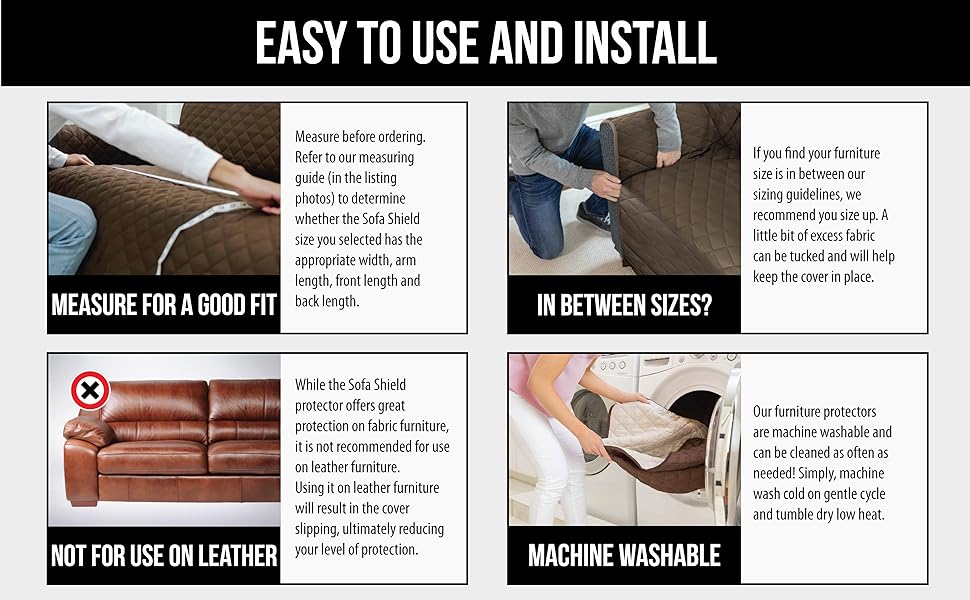 EASY TO USE AND INSTALL

MEASURE FOR A GOOD FIT

Measure before ordering. Refer to our measuring guide (in the listing photos) to determine whether the Sofa Shield size you selected has the appropriate width, arm length, front length and back length.

IN BETWEEN SIZES?

If you find your furniture size is in between our sizing guidelines, we recommend you size up. A little bit of excess fabric can be tucked and will help keep the cover in place.

NOT FOR USE ON LEATHER

While the Sofa Shield protector offers great protection on fabric furniture, it is not recommended for use on leather furniture. Using it on leather furniture will result in the cover slipping, ultimately reducing your level of protection.

MACHINE WASHABLE

Our furniture protectors are machine washable and can be cleaned as often as needed! Simply, machine wash cold on gentle cycle and tumble dry low heat.