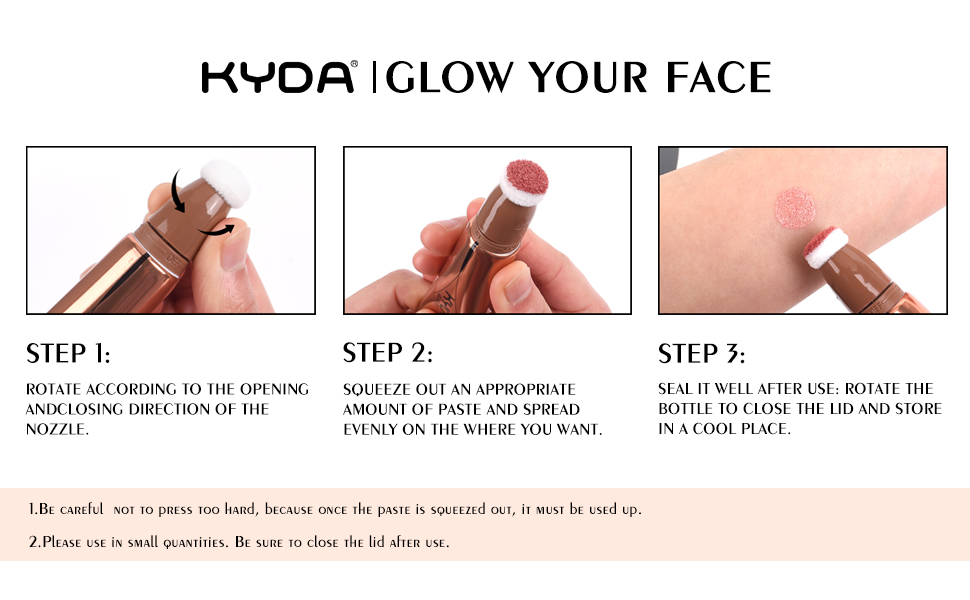 KYDA® | GLOW YOUR FACE

STEP 1:

ROTATE ACCORDING TO THE OPENING ANDCLOSING DIRECTION OF THE NOZZLE.

STEP 2:

SQUEEZE OUT AN APPROPRIATE AMOUNT OF PASTE AND SPREAD EVENLY ON THE WHERE YOU WANT.

STEP 3:

SEAL IT WELL AFTER USE: ROTATE THE BOTTLE TO CLOSE THE LID AND STORE IN A COOL PLACE.

1.Be careful not to press too hard, because once the paste is squeezed out, it must be used up.

2.Please use in small quantities. Be sure to close the lid after use.