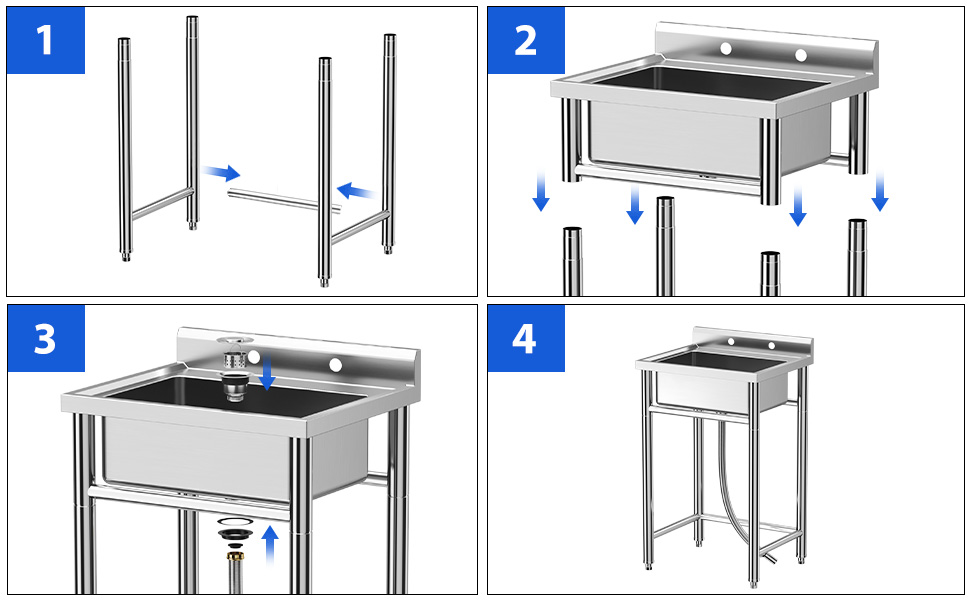 1

2

3

4