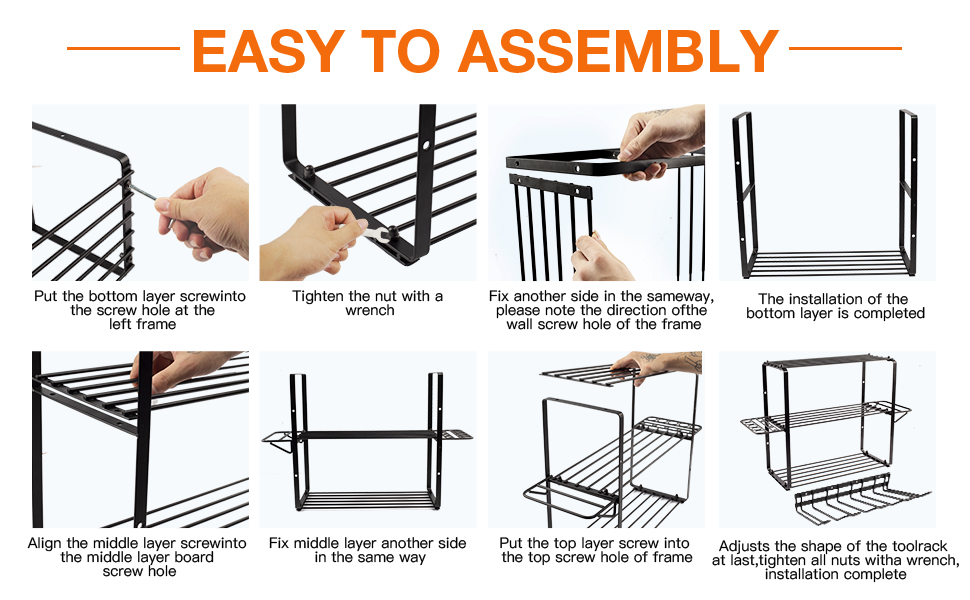 EASY TO ASSEMBLY

Put the bottom layer screwinto the screw hole at the left frame

Tighten the nut with a wrench

Fix another side in the sameway, please note the direction ofthe wall screw hole of the frame

The installation of the bottom layer is completed

Align the middle layer screwinto the middle layer board screw hole

Fix middle layer another side in the same way

Put the top layer screw into the top screw hole of frame

Adjusts the shape of the toolrack at last,tighten all nuts witha wrench, installation complete